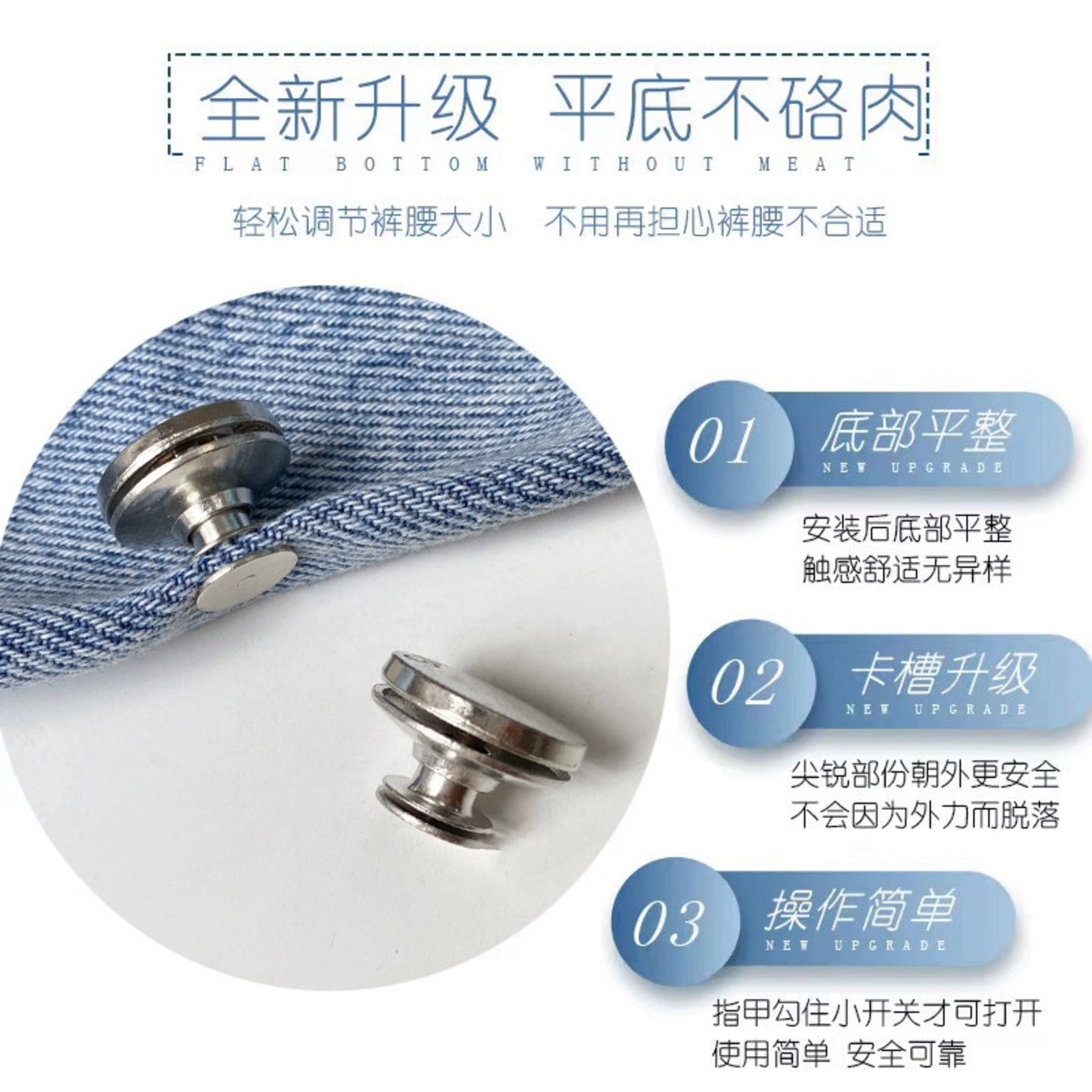 全新升级 平底不硌肉
FLAT BOTTOM WITHOUT MEAT

轻松调节裤腰大小 不用再担心裤腰不合适

01 底部平整
NEW UPGRADE

安装后底部平整
触感舒适无异样

02 卡槽升级
NEW UPGRADE

尖锐部份朝外更安全
不会因为外力而脱落

03 操作简单
NEW UPGRADE

指甲勾住小开关才可打开
使用简单 安全可靠