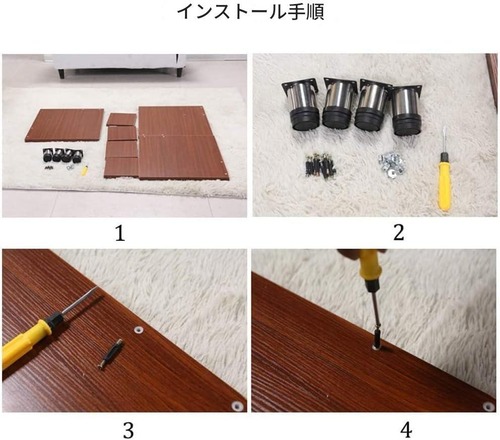 インストール手順

1

2

3

4