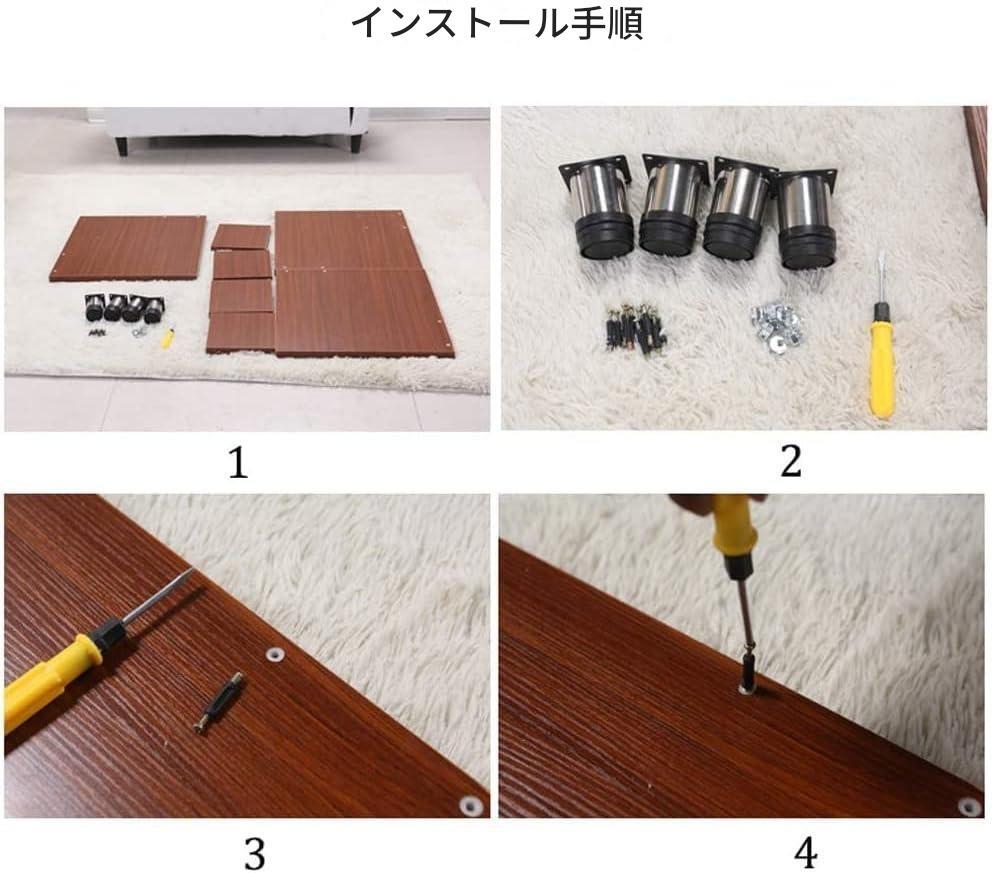 インストール手順

1

2

3

4