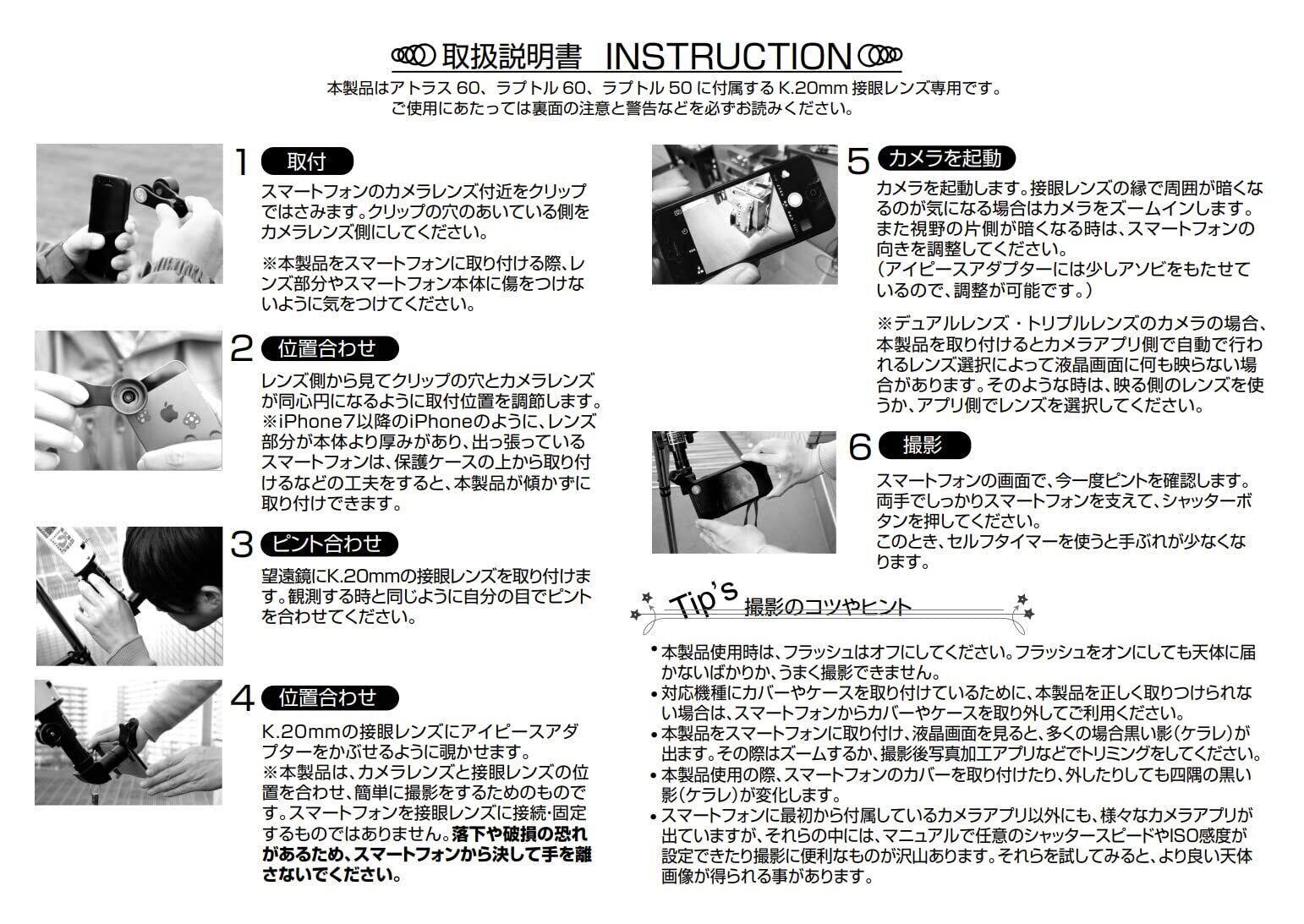 取扱説明書 INSTRUCTION

本製品はアトラス 60、ラプトル 60、ラプトル 50 に付属する K.20mm 接眼レンズ専用です。
ご使用にあたっては裏面の注意と警告などを必ずお読みください。

1 取付

スマートフォンのカメラレンズ付近をクリップではさみます。クリップの穴のあいている側をカメラレンズ側にしてください。

※本製品をスマートフォンに取り付ける際、レンズ部分やスマートフォン本体に傷をつけないように気をつけてください。

2 位置合わせ

レンズ側から見てクリップの穴とカメラレンズが同心円になるように取付位置を調節します。
※iPhone7以降のiPhoneのように、レンズ部分が本体より厚みがあり、出っ張っているスマートフォンは、保護ケースの上から取り付けるなどの工夫をすると、本製品が傾かずに取り付けできます。

3 ピント合わせ

望遠鏡にK.20mmの接眼レンズを取り付けます。観測する時と同じように自分の目でピントを合わせてください。

4 位置合わせ

K.20mmの接眼レンズにアイピースアダプターをかぶせるように覗かせます。
※本製品は、カメラレンズと接眼レンズの位置を合わせ、簡単に撮影をするためのものです。スマートフォンを接眼レンズに接続･固定するものではありません。落下や破損の恐れがあるため、スマートフォンから決して手を離さないでください。

5 カメラを起動

カメラを起動します。接眼レンズの縁で周囲が暗くなるのが気になる場合はカメラをズームインします。
また視野の片側が暗くなる時は、スマートフォンの向きを調整してください。
（アイピースアダプターには少しアソビをもたせているので、調整が可能です。）

※デュアルレンズ・トリプルレンズのカメラの場合、本製品を取り付けるとカメラアプリ側で自動で行われるレンズ選択によって液晶画面に何も映らない場合があります。そのような時は、映る側のレンズを使うか、アプリ側でレンズを選択してください。

6 撮影

スマートフォンの画面で、今一度ピントを確認します。
両手でしっかりスマートフォンを支えて、シャッターボタンを押してください。
このとき、セルフタイマーを使うと手ぶれが少なくなります。

Tip's 撮影のコツやヒント

• 本製品使用時は、フラッシュはオフにしてください。フラッシュをオンにしても天体に届かないばかりか、うまく撮影できません。
• 対応機種にカバーやケースを取り付けているために、本製品を正しく取りつけられない場合は、スマートフォンからカバーやケースを取り外してご利用ください。
• 本製品をスマートフォンに取り付け、液晶画面を見ると、多くの場合黒い影（ケラレ）が出ます。その際はズームするか、撮影後写真加工アプリなどでトリミングをしてください。
• 本製品使用の際、スマートフォンのカバーを取り付けたり、外したりしても四隅の黒い影（ケラレ）が変化します。
• スマートフォンに最初から付属しているカメラアプリ以外にも、様々なカメラアプリが出ていますが、それらの中には、マニュアルで任意のシャッタースピードやISO感度が設定できたり撮影に便利なものが沢山あります。それらを試してみると、より良い天体画像が得られる事があります。