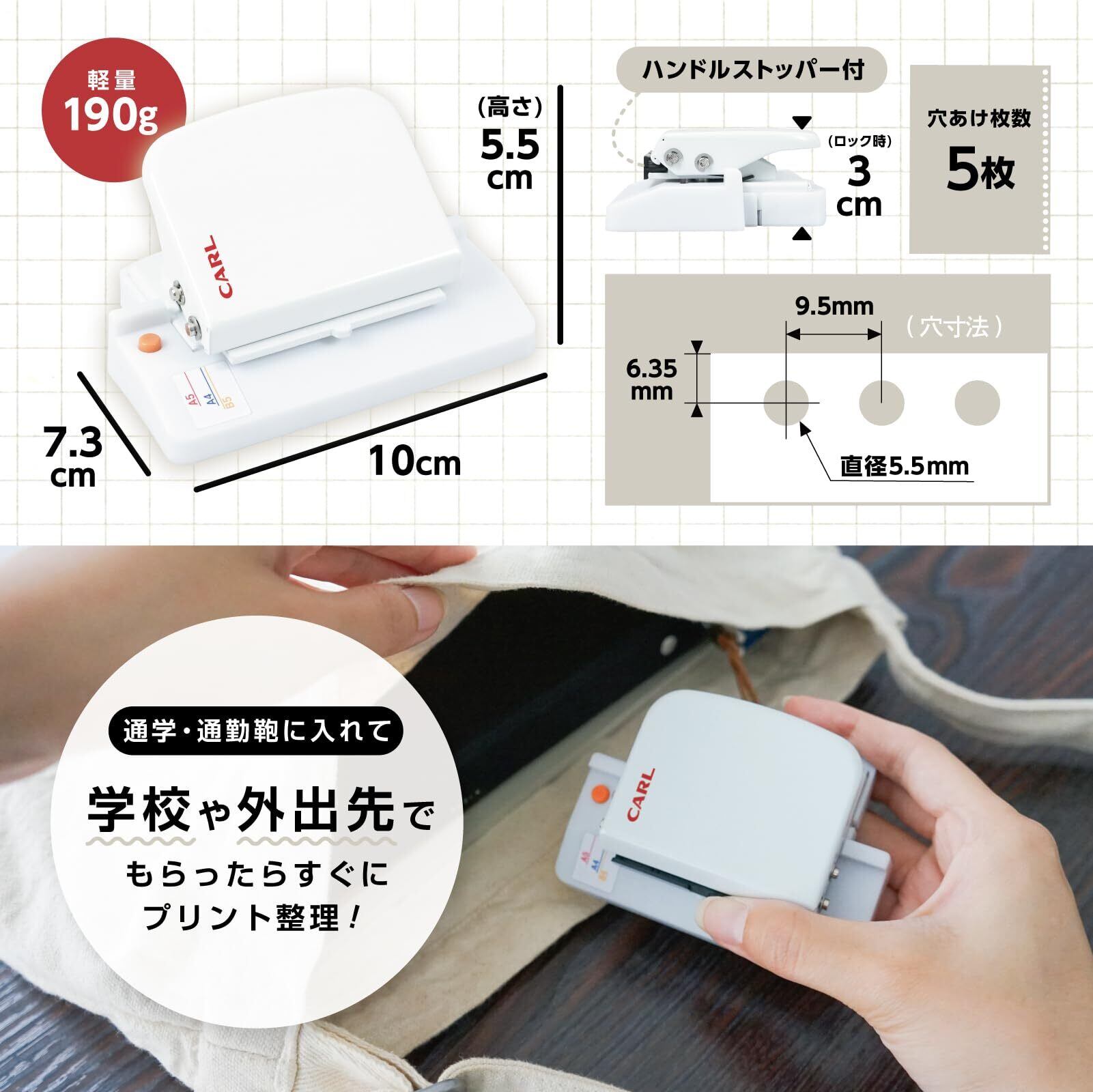 軽量
190g

CARL

A5
A4
B5

(高さ)
5.5
cm

7.3
cm

10cm

ハンドルストッパー付

(ロック時)
3
cm

穴あけ枚数
5枚

9.5mm
(穴寸法)
6.35
mm
直径5.5mm

通学・通勤鞄に入れて
学校や外出先で
もらったらすぐに
プリント整理!

CARL
A5
A4
B5