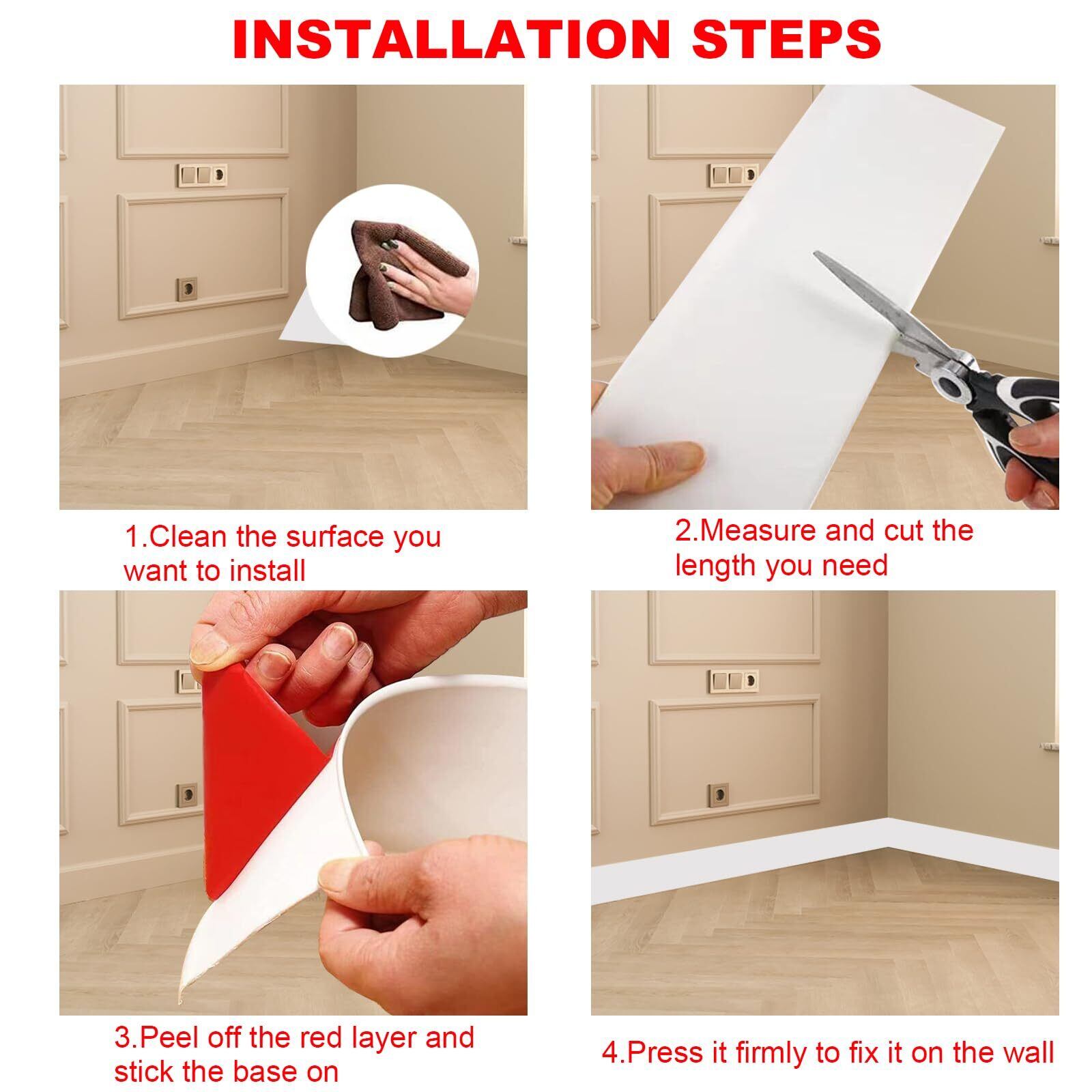 INSTALLATION STEPS

1.Clean the surface you want to install

2.Measure and cut the length you need

3.Peel off the red layer and stick the base on

4.Press it firmly to fix it on the wall