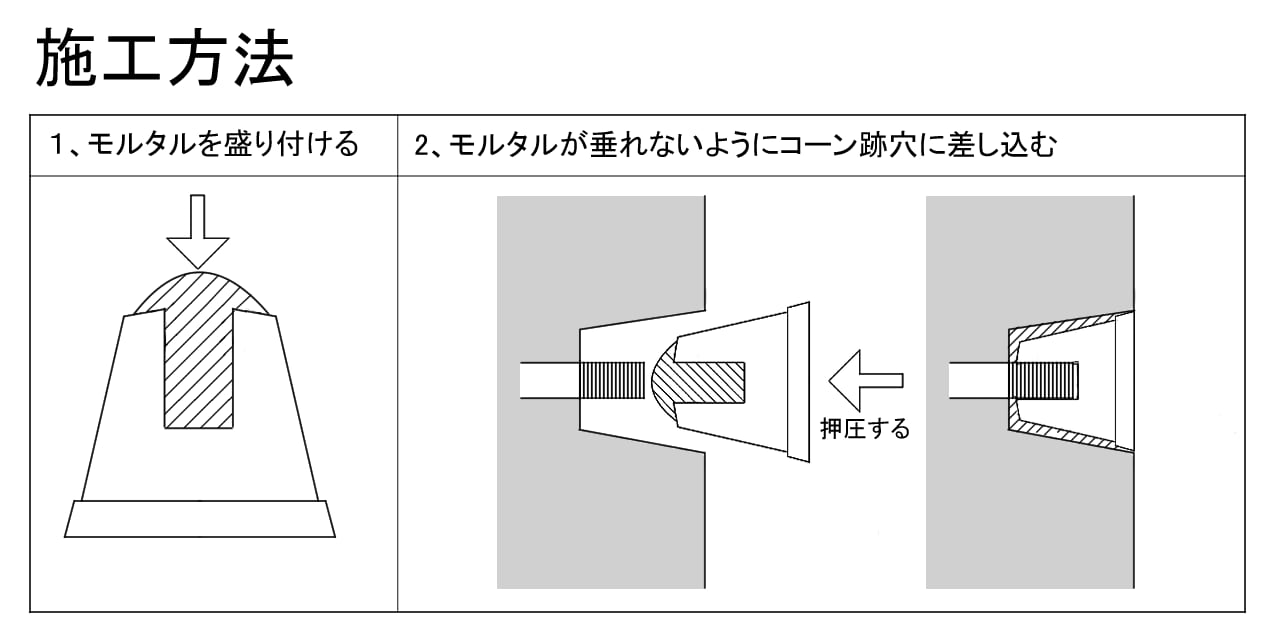 施工方法

| 1、モルタルを盛り付ける | 2、モルタルが垂れないようにコーン跡穴に差し込む |
|---|---|
| | 押圧する |