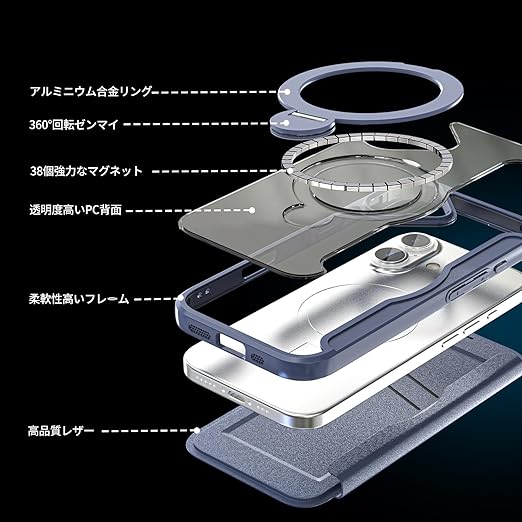 アルミニウム合金リング

360°回転ゼンマイ

38個強力なマグネット

透明度高いPC背面

柔軟性高いフレーム

高品質レザー