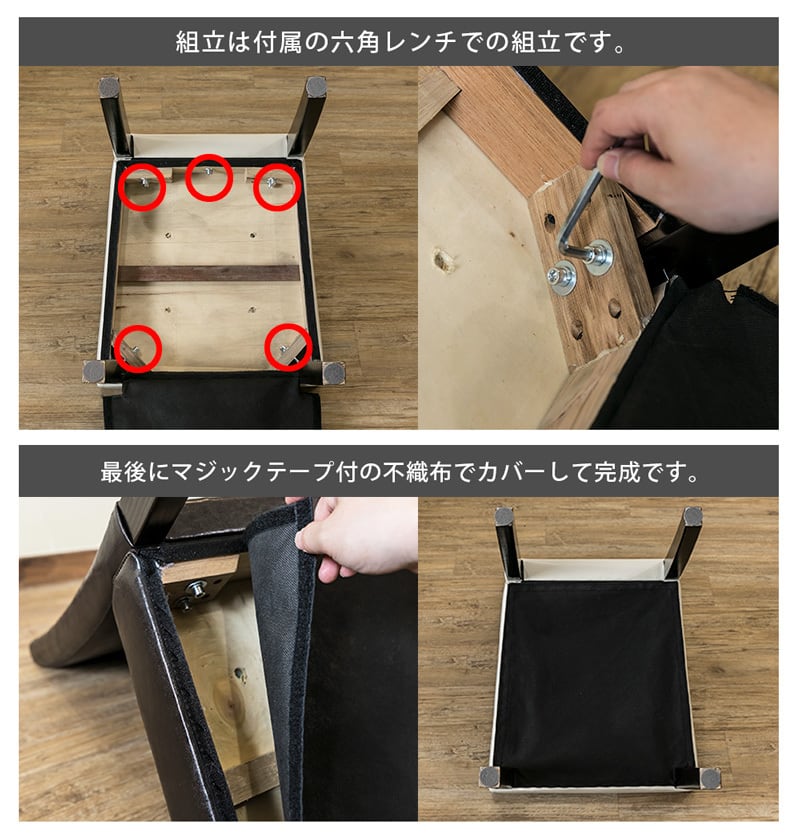 組立は付属の六角レンチでの組立です。

最後にマジックテープ付の不織布でカバーして完成です。