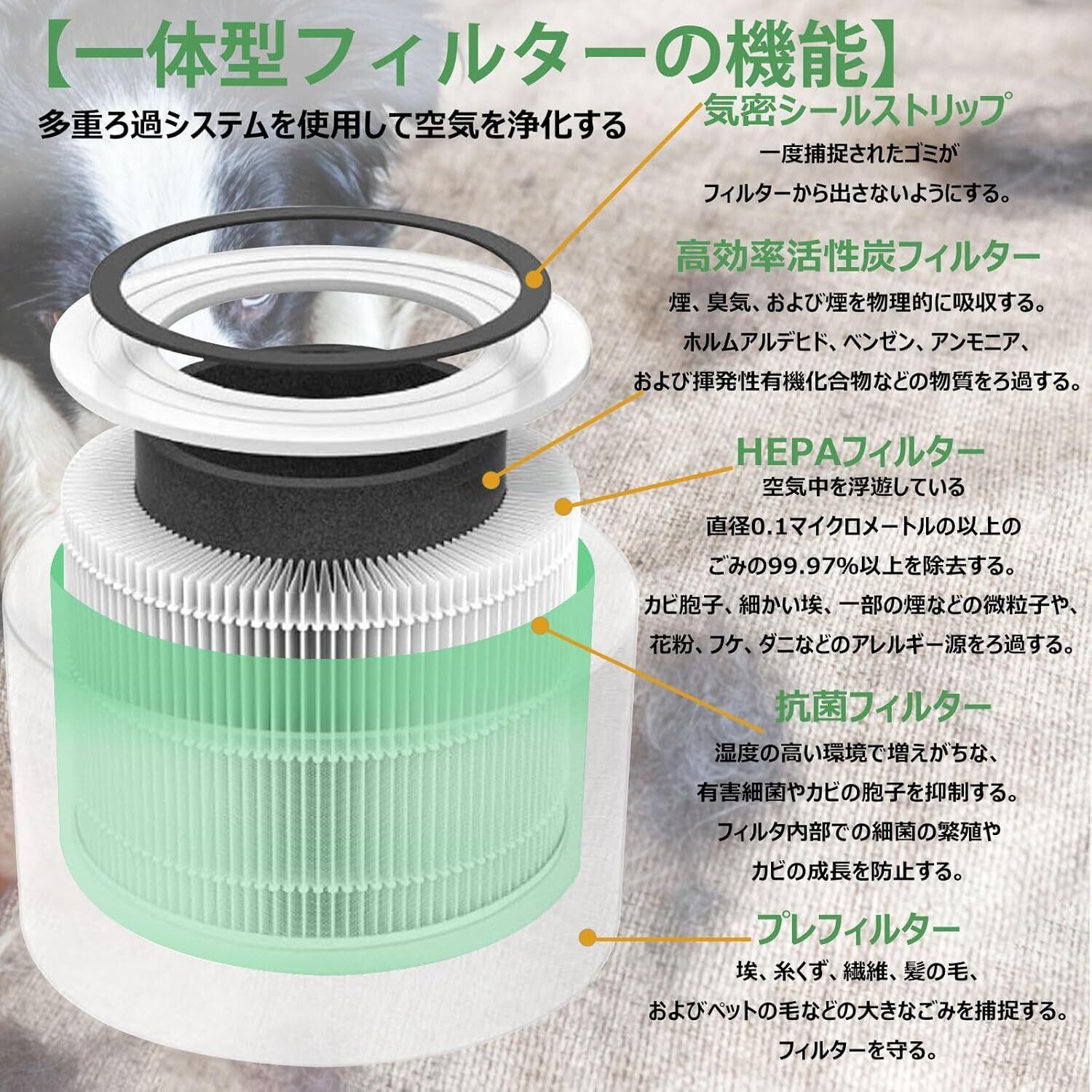 【一体型フィルターの機能】

多重ろ過システムを使用して空気を浄化する

気密シールストリップ

一度捕捉されたゴミが
フィルターから出さないようにする。

高効率活性炭フィルター

煙、臭気、および煙を物理的に吸収する。
ホルムアルデヒド、ベンゼン、アンモニア、
および揮発性有機化合物などの物質をろ過する。

HEPAフィルター

空気中を浮遊している
直径0.1マイクロメートルの以上の
ごみの99.97%以上を除去する。
カビ胞子、細かい埃、一部の煙などの微粒子や、
花粉、フケ、ダニなどのアレルギー源をろ過する。

抗菌フィルター

湿度の高い環境で増えがちな、
有害細菌やカビの胞子を抑制する。
フィルタ内部での細菌の繁殖や
カビの成長を防止する。

プレフィルター

埃、糸くず、繊維、髪の毛、
およびペットの毛などの大きなごみを捕捉する。
フィルターを守る。