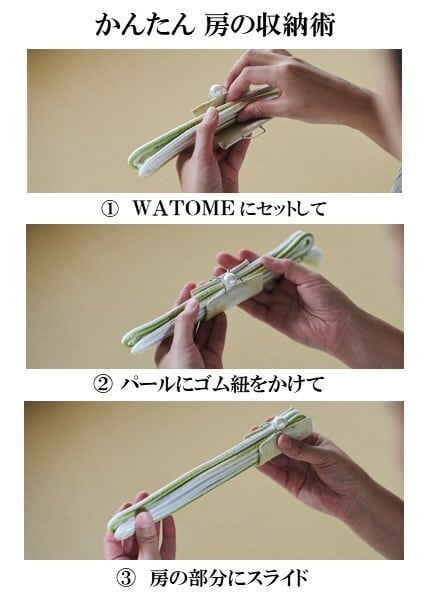 かんたん 房の収納術

① WATOME にセットして

② パールにゴム紐をかけて

③ 房の部分にスライド