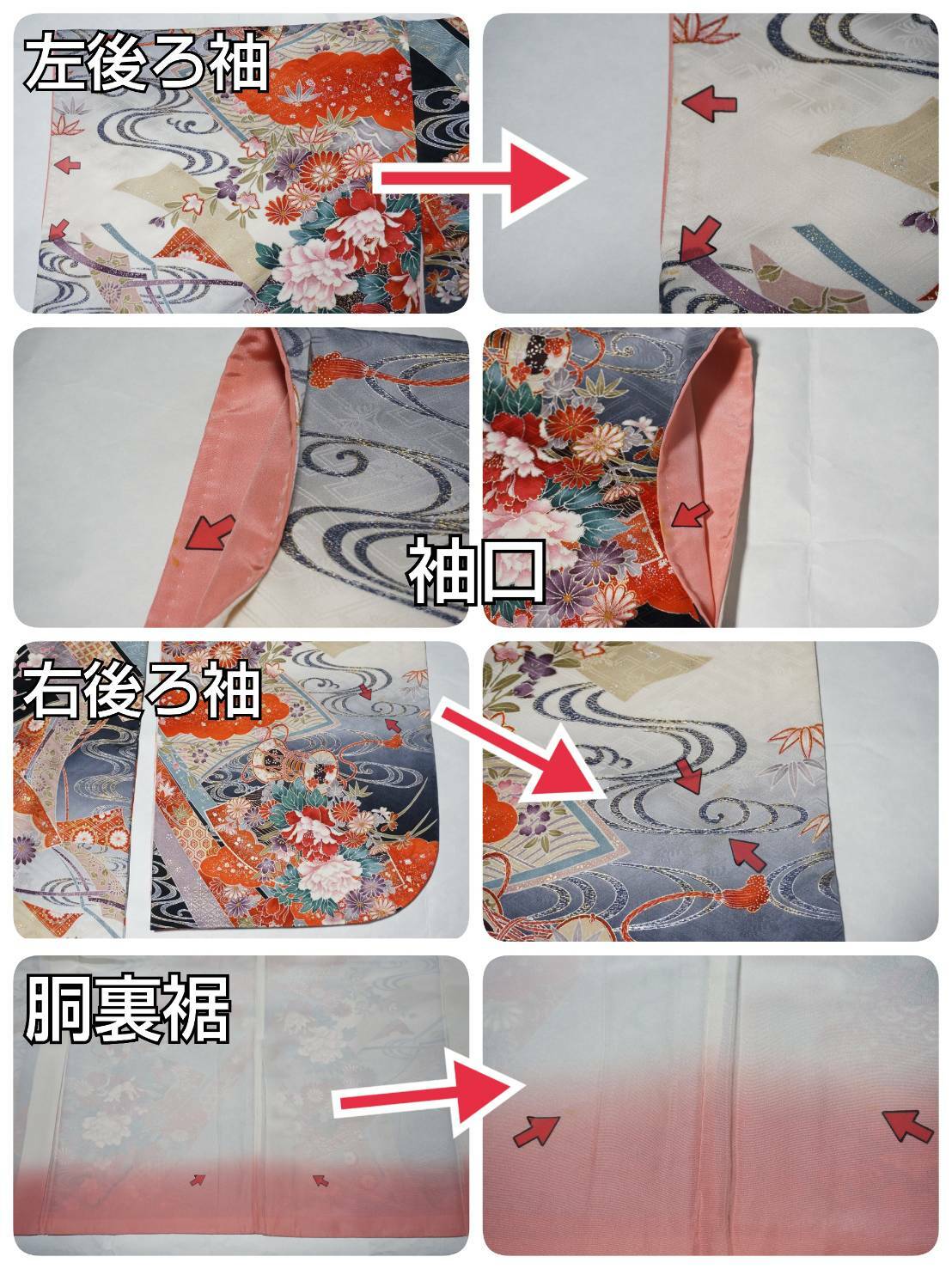 左後ろ袖

袖口

右後ろ袖

胴裏裾