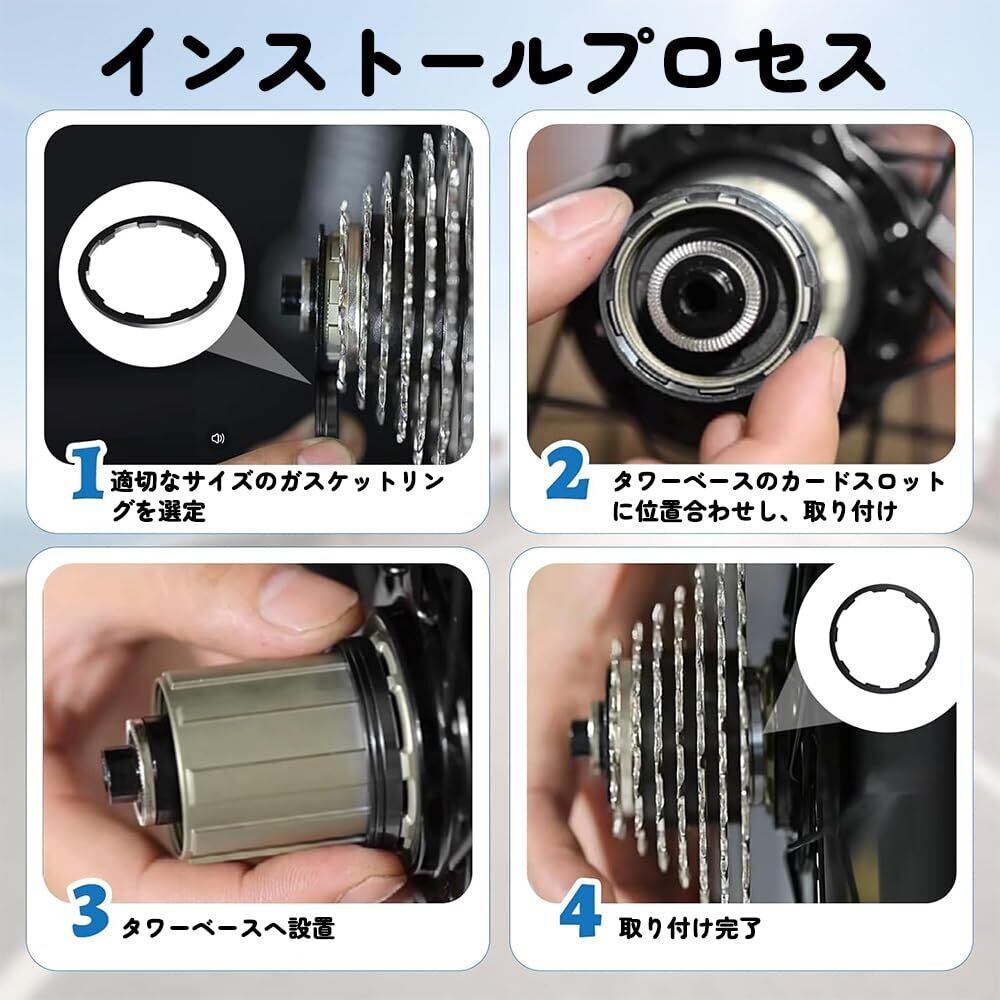 インストールプロセス

1 適切なサイズのガスケットリングを選定

2 タワーベースのカードスロットに位置合わせし、取り付け

3 タワーベースへ設置

4 取り付け完了