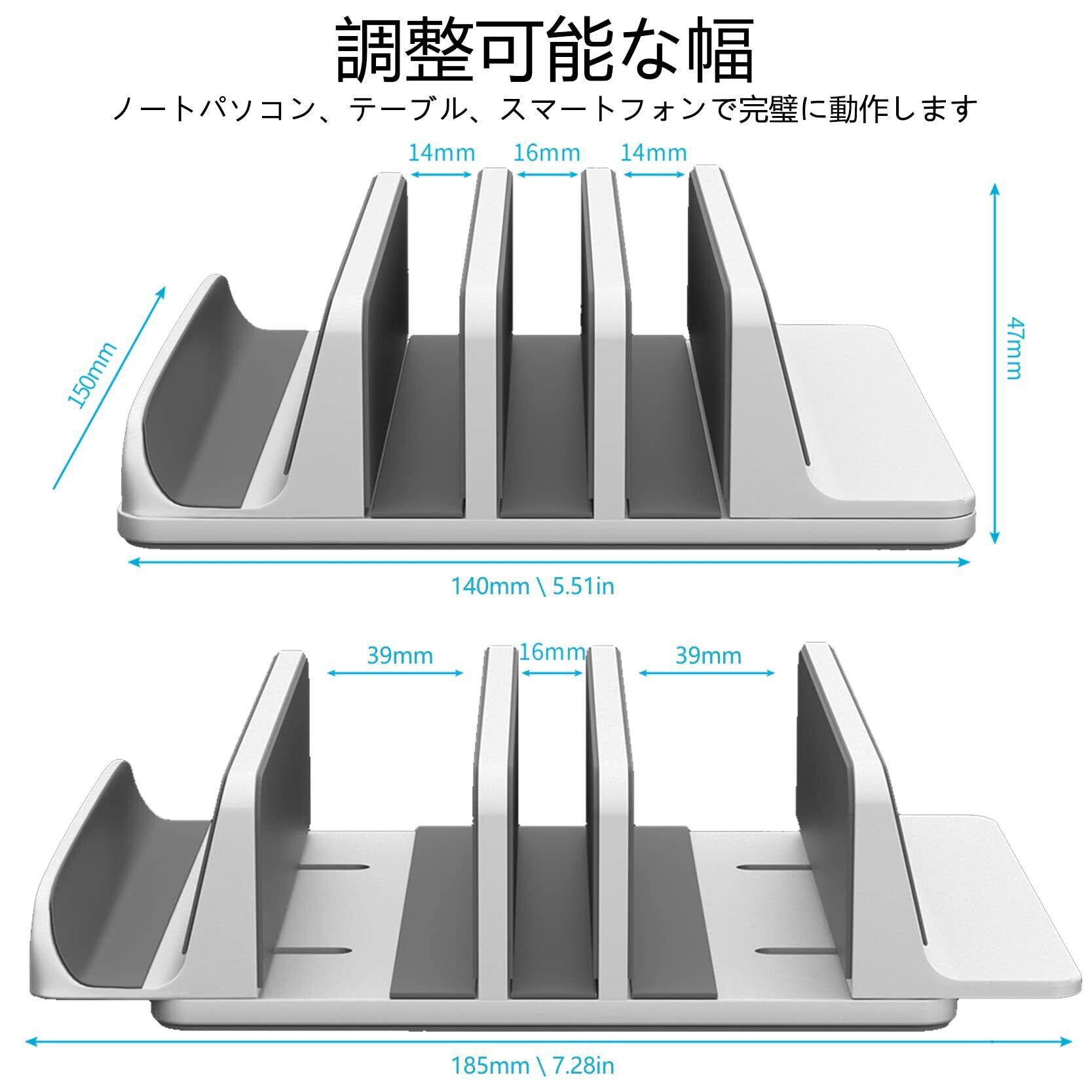 調整可能な幅
ノートパソコン、テーブル、スマートフォンで完璧に動作します

14mm 16mm 14mm

150mm

47mm

140mm \ 5.51in

39mm 16mm 39mm

185mm \ 7.28in