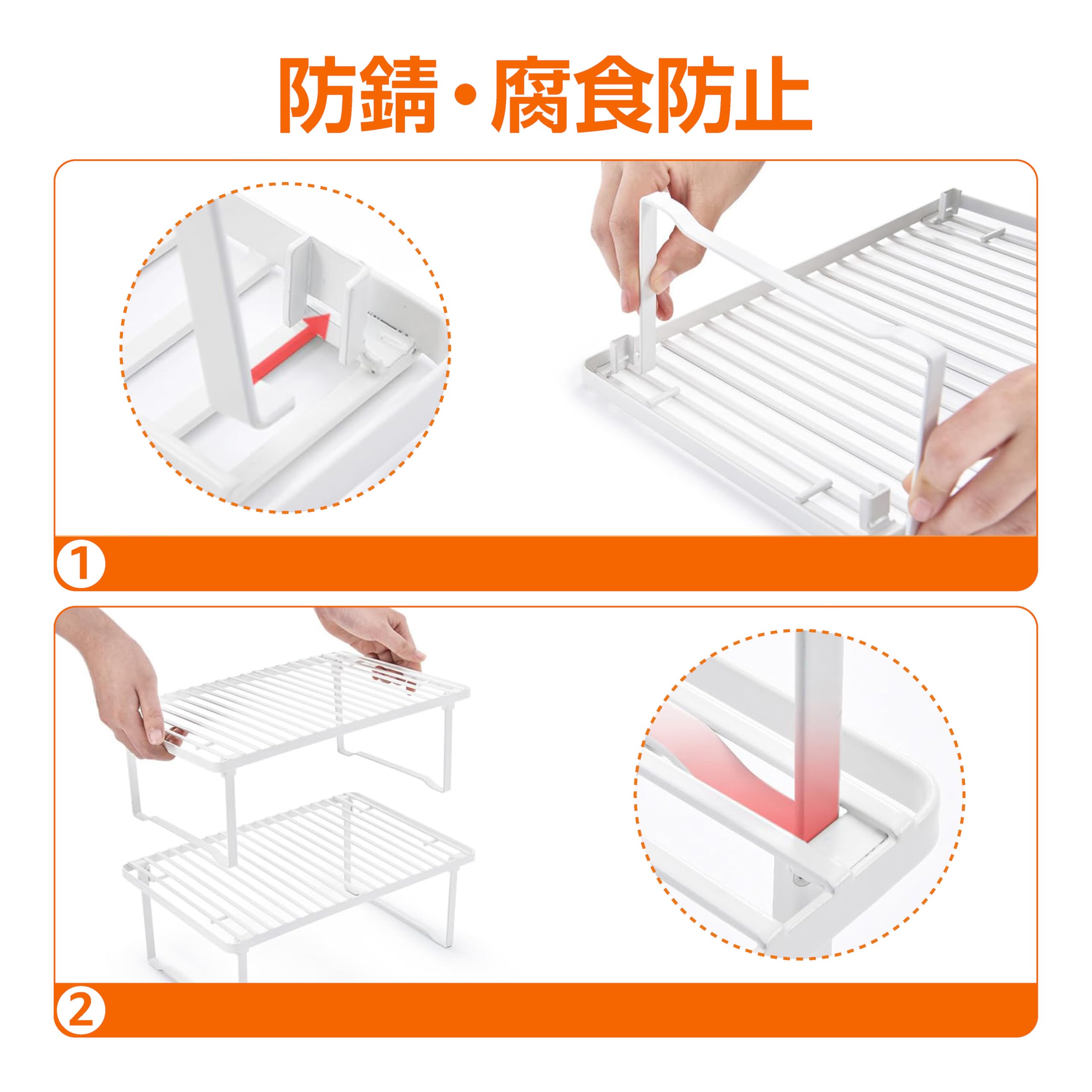 防錆・腐食防止

1

2