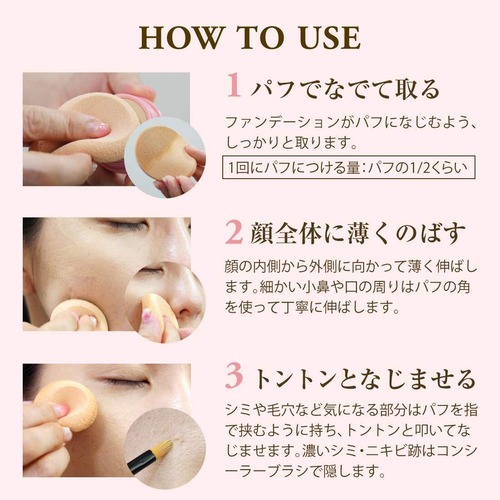 HOW TO USE

1 パフでなでて取る

ファンデーションがパフになじむよう、しっかりと取ります。

1回にパフにつける量：パフの1/2くらい

2 顔全体に薄くのばす

顔の内側から外側に向かって薄く伸ばします。細かい小鼻や口の周りはパフの角を使って丁寧に伸ばします。

3 トントンとなじませる

シミや毛穴など気になる部分はパフを指で挟むように持ち、トントンと叩いてなじませます。濃いシミ・ニキビ跡はコンシーラーブラシで隠します。