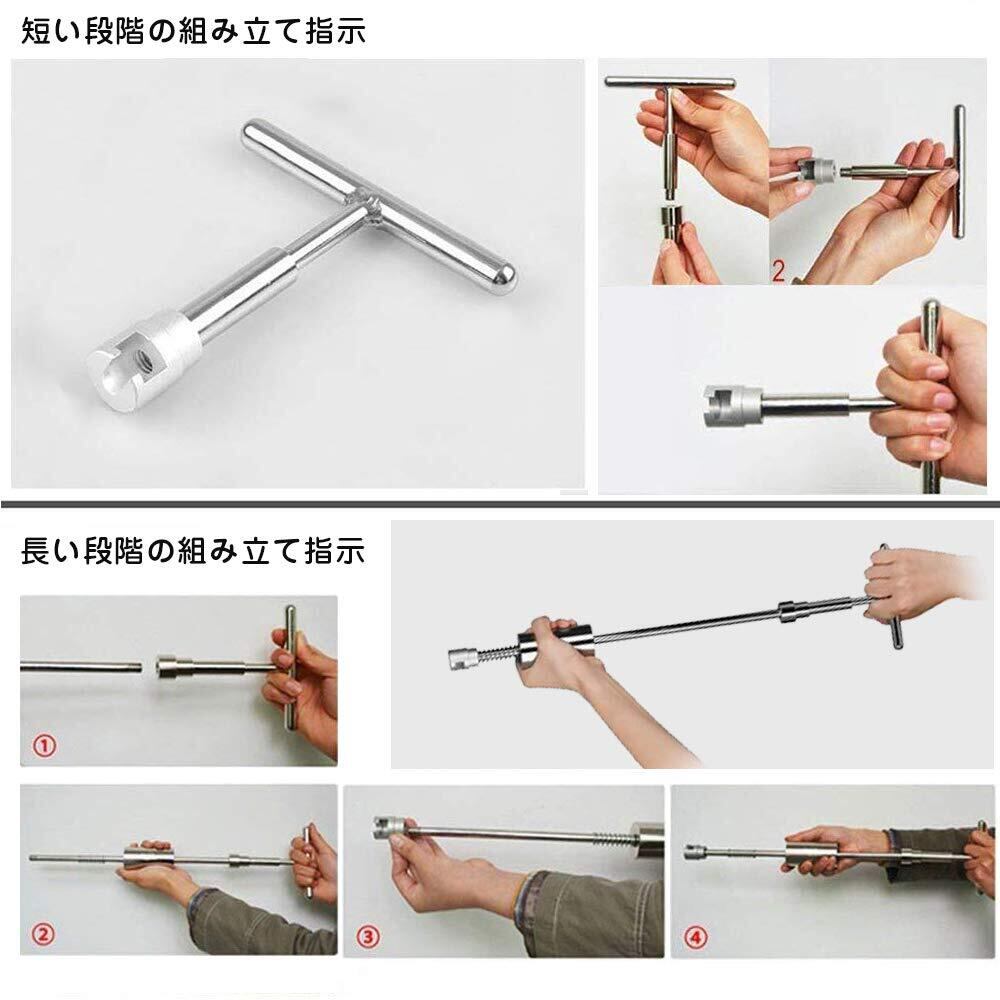 短い段階の組み立て指示

2

長い段階の組み立て指示

①

②

③

④