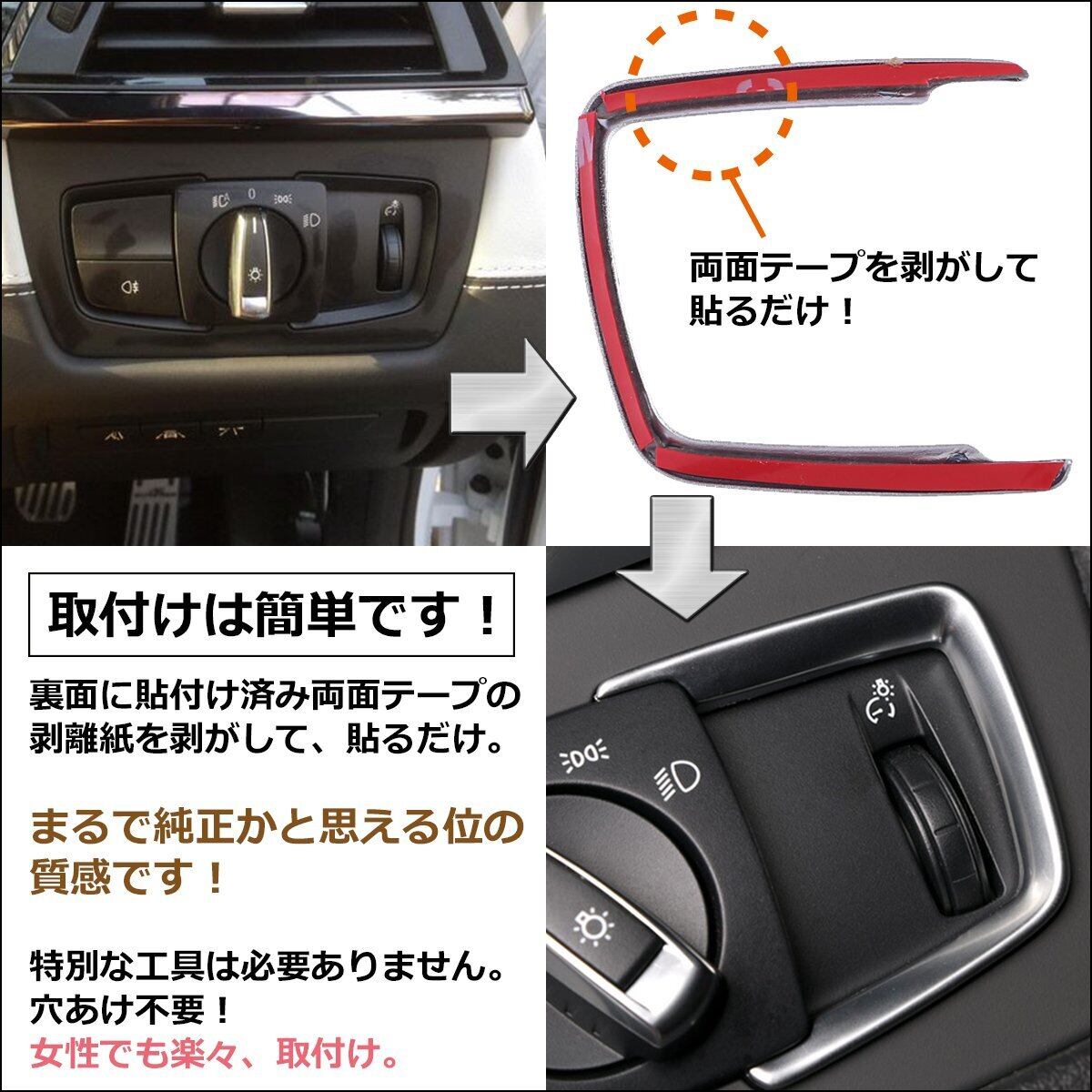 0

両面テープを剥がして貼るだけ！

取付けは簡単です！

裏面に貼付け済み両面テープの剥離紙を剥がして、貼るだけ。

まるで純正かと思える位の質感です！

特別な工具は必要ありません。
穴あけ不要！
女性でも楽々、取付け。