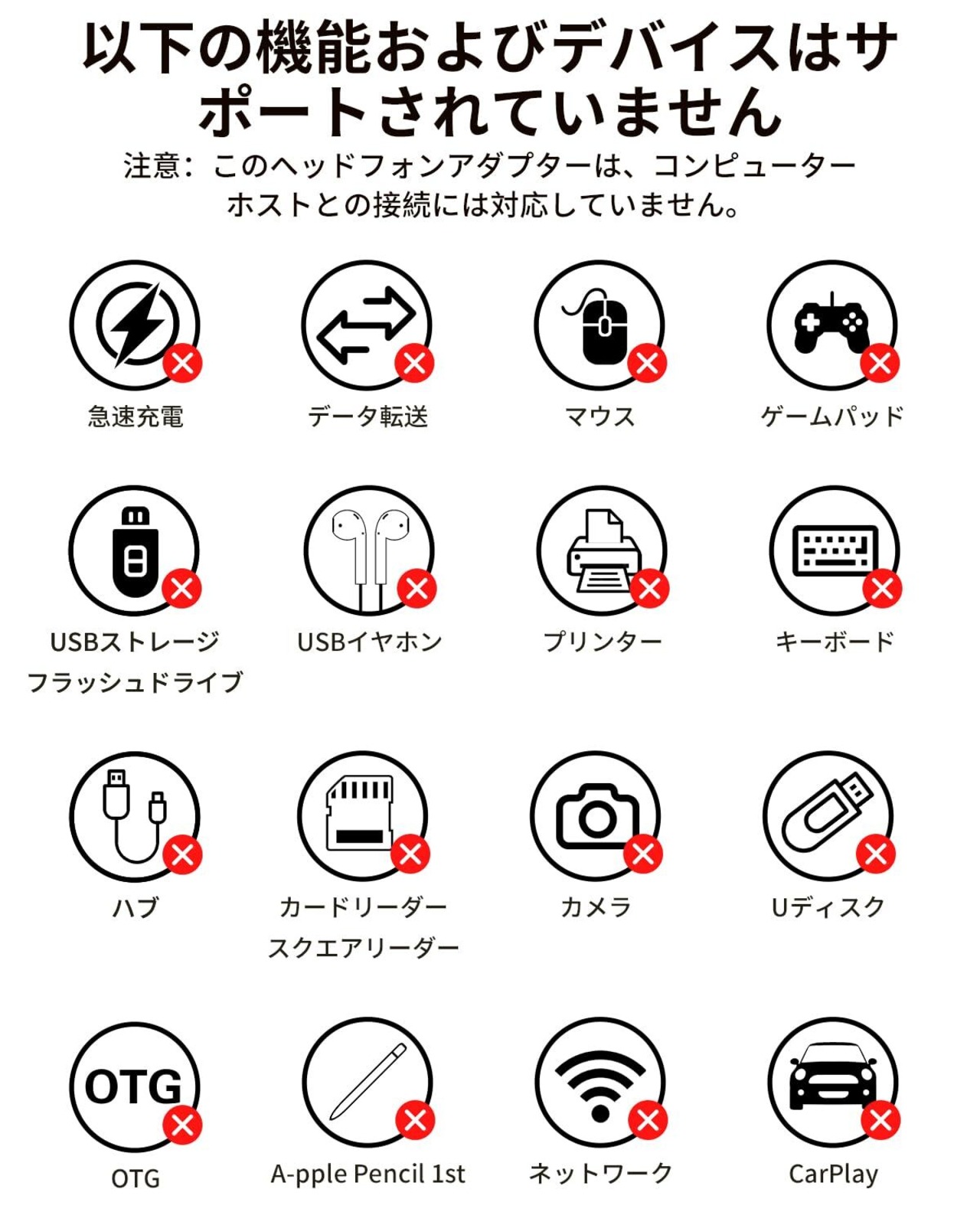 以下の機能およびデバイスはサポートされていません

注意：このヘッドフォンアダプターは、コンピューターホストとの接続には対応していません。

急速充電

データ転送

マウス

ゲームパッド

USBストレージ
フラッシュドライブ

USBイヤホン

プリンター

キーボード

ハブ

カードリーダー
スクエアリーダー

カメラ

Uディスク

OTG

OTG

A-pple Pencil 1st

ネットワーク

CarPlay