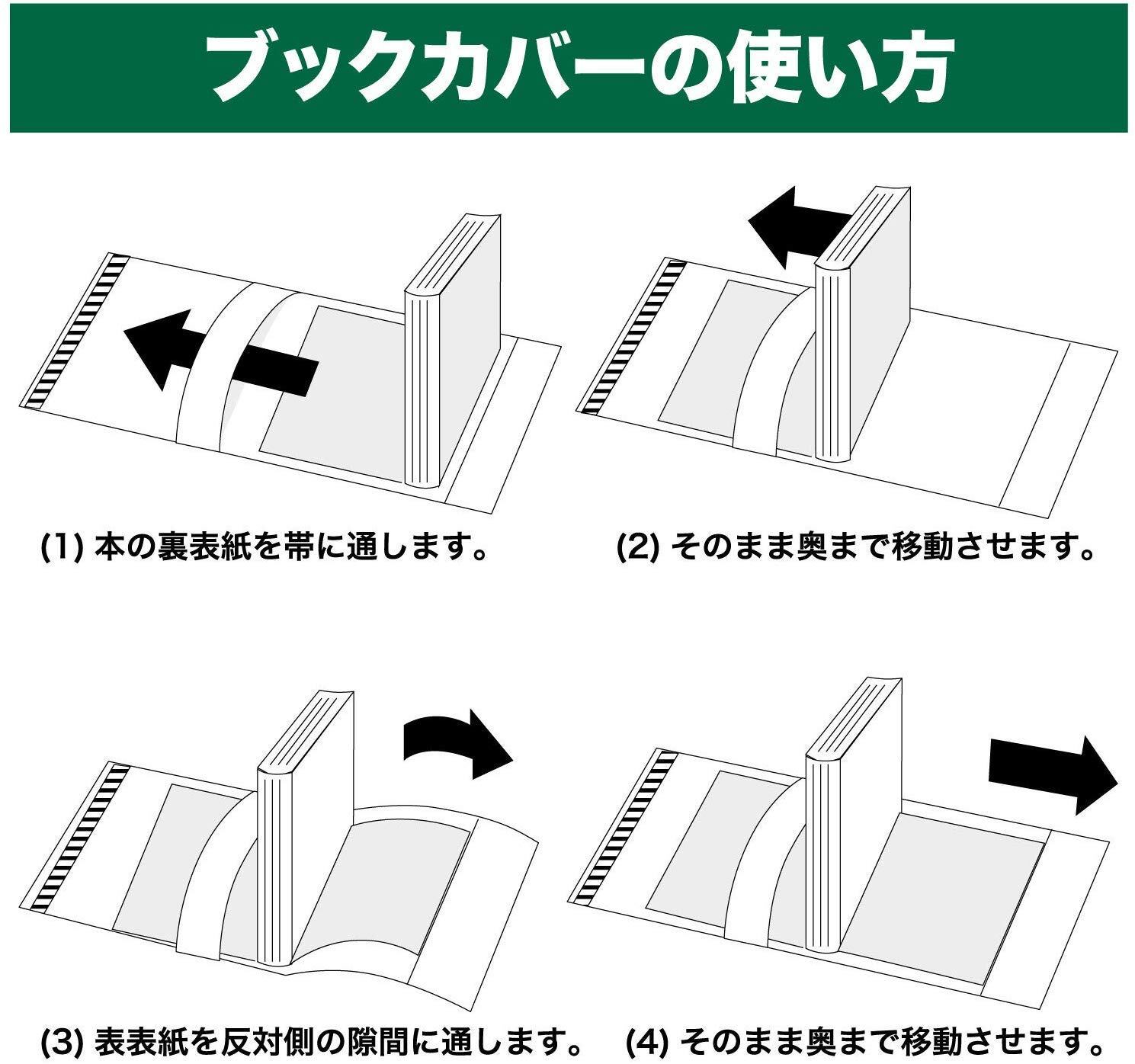 ブックカバーの使い方

(1) 本の裏表紙を帯に通します。

(2) そのまま奥まで移動させます。

(3) 表表紙を反対側の隙間に通します。

(4) そのまま奥まで移動させます。