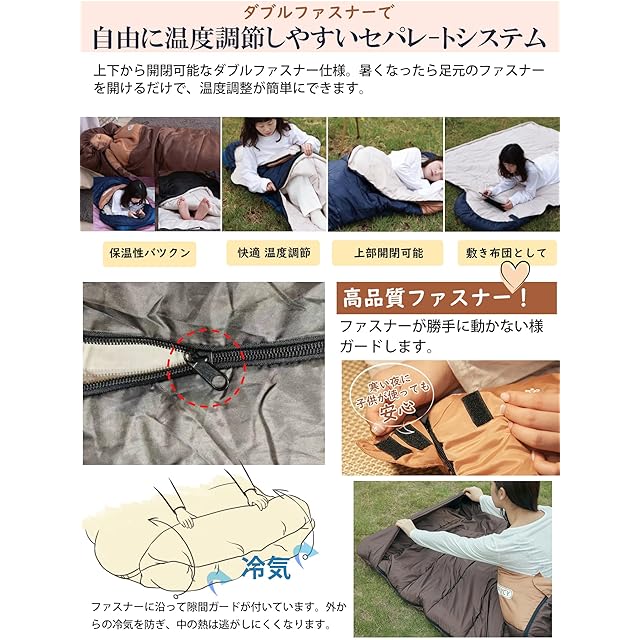 ダブルファスナーで
自由に温度調節しやすいセパレートシステム

上下から開閉可能なダブルファスナー仕様。暑くなったら足元のファスナーを開けるだけで、温度調整が簡単にできます。

保温性バツクン

快適 温度調節

上部開閉可能

敷き布団として

高品質ファスナー！
ファスナーが勝手に動かない様ガードします。

寒い夜に子供が使っても安心

冷気

ファスナーに沿って隙間ガードが付いています。外からの冷気を防ぎ、中の熱は逃がしにくくなります。