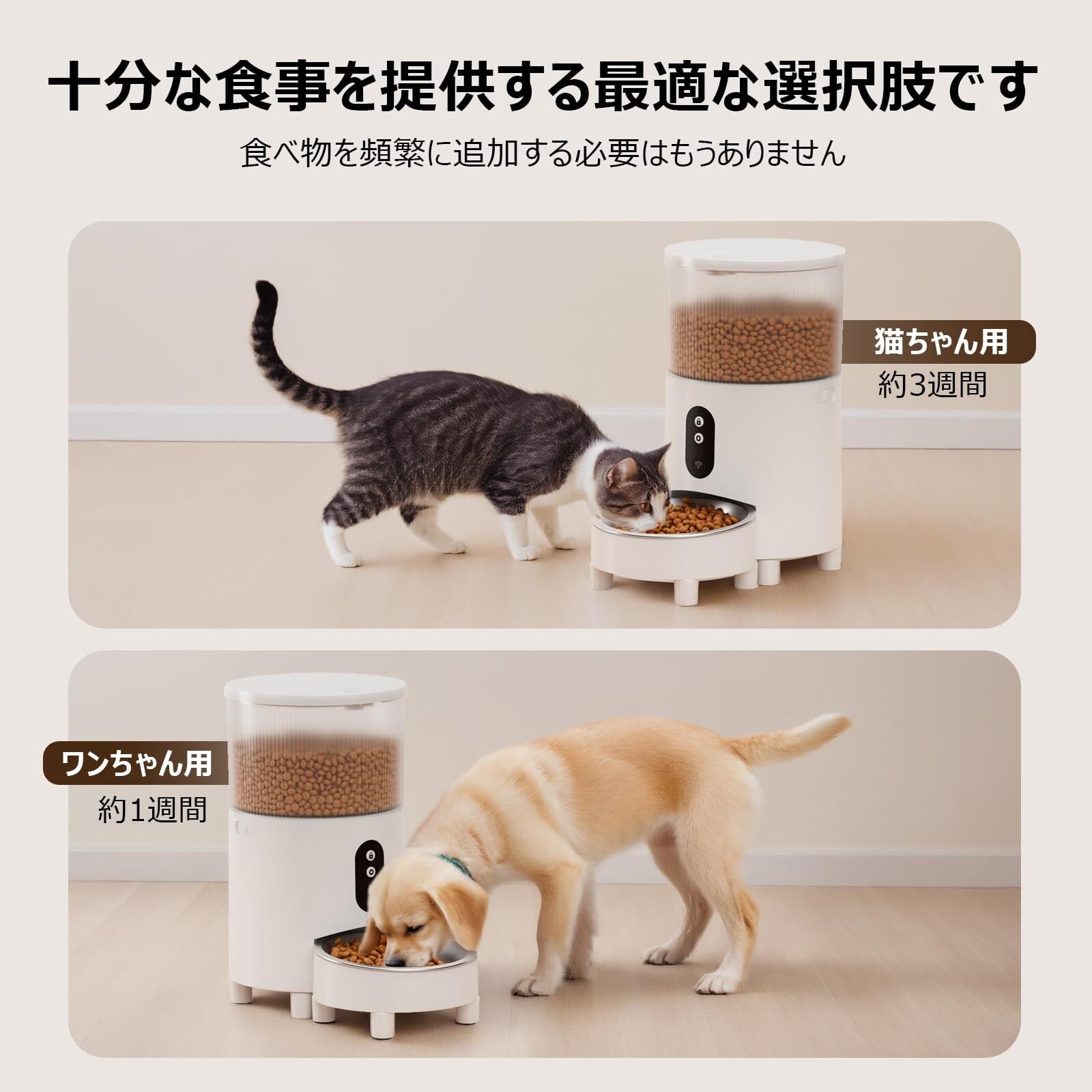 十分な食事を提供する最適な選択肢です

食べ物を頻繁に追加する必要はもうありません

猫ちゃん用
約3週間

ワンちゃん用
約1週間