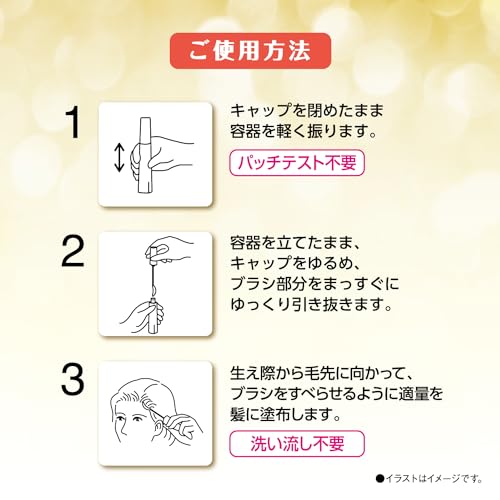 ご使用方法

1

キャップを閉めたまま容器を軽く振ります。

パッチテスト不要

2

容器を立てたまま、キャップをゆるめ、ブラシ部分をまっすぐにゆっくり引き抜きます。

3

生え際から毛先に向かって、ブラシをすべらせるように適量を髪に塗布します。

洗い流し不要

●イラストはイメージです。