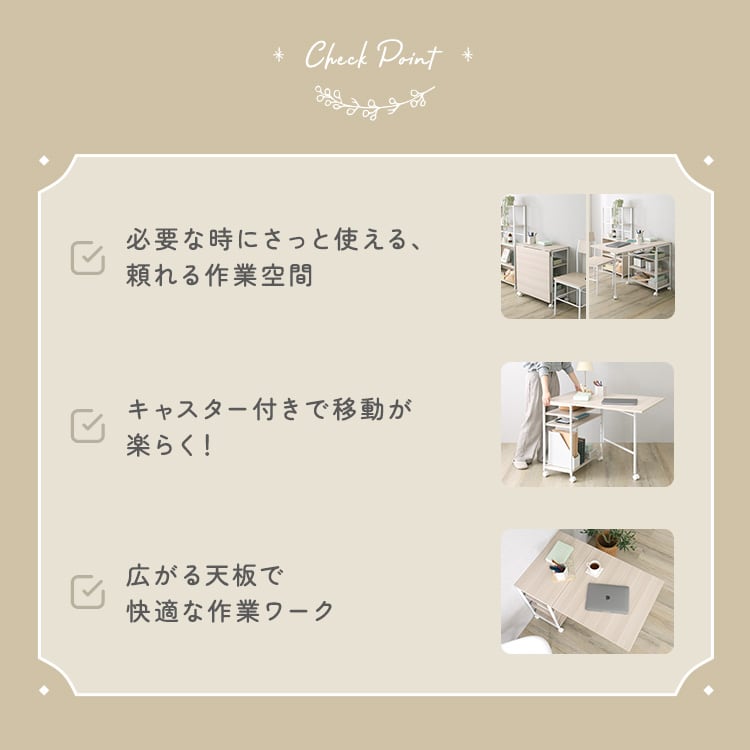 Check Point

必要な時にさっと使える、頼れる作業空間

キャスター付きで移動が楽らく！

広がる天板で快適な作業ワーク