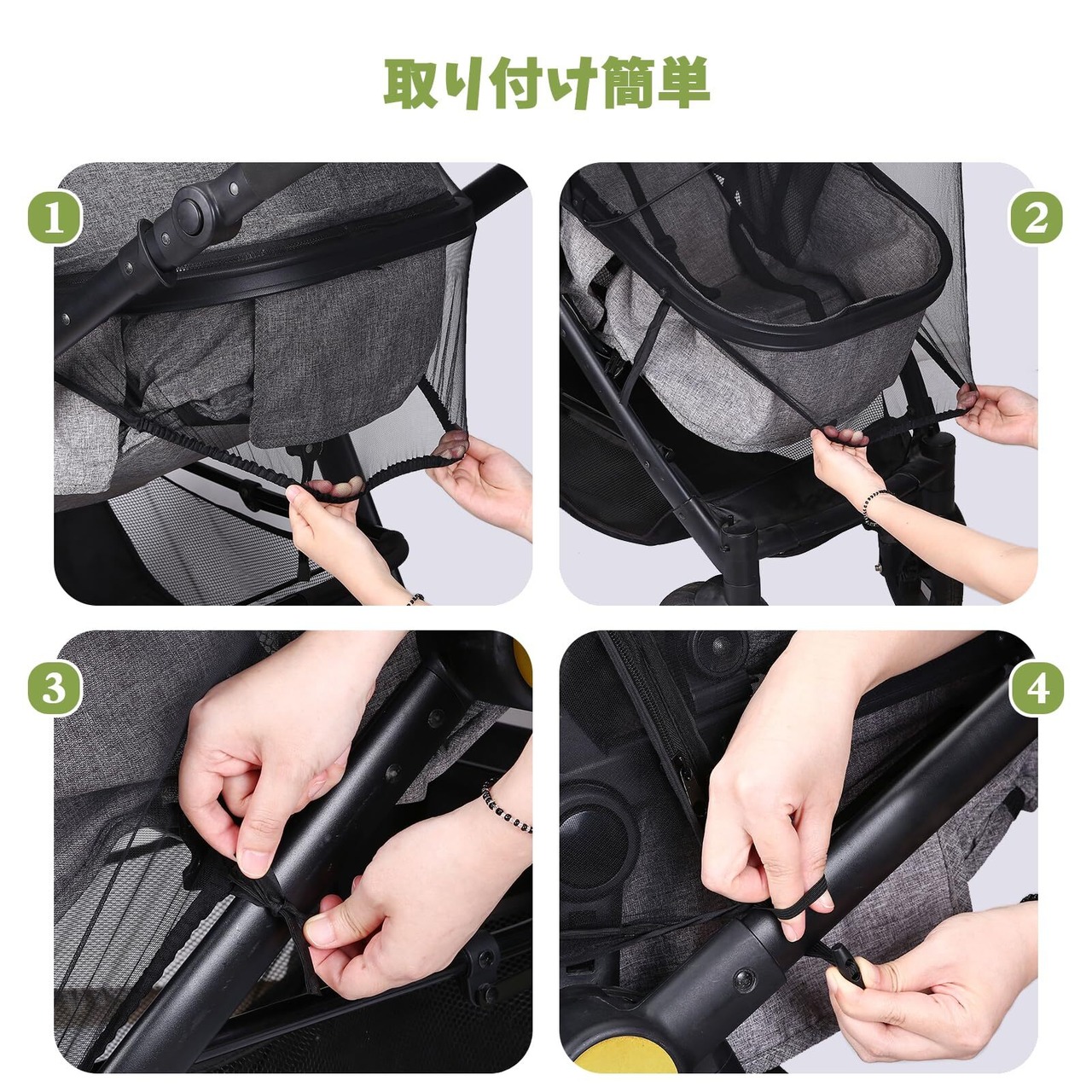 取り付け簡単

1

2

3

4