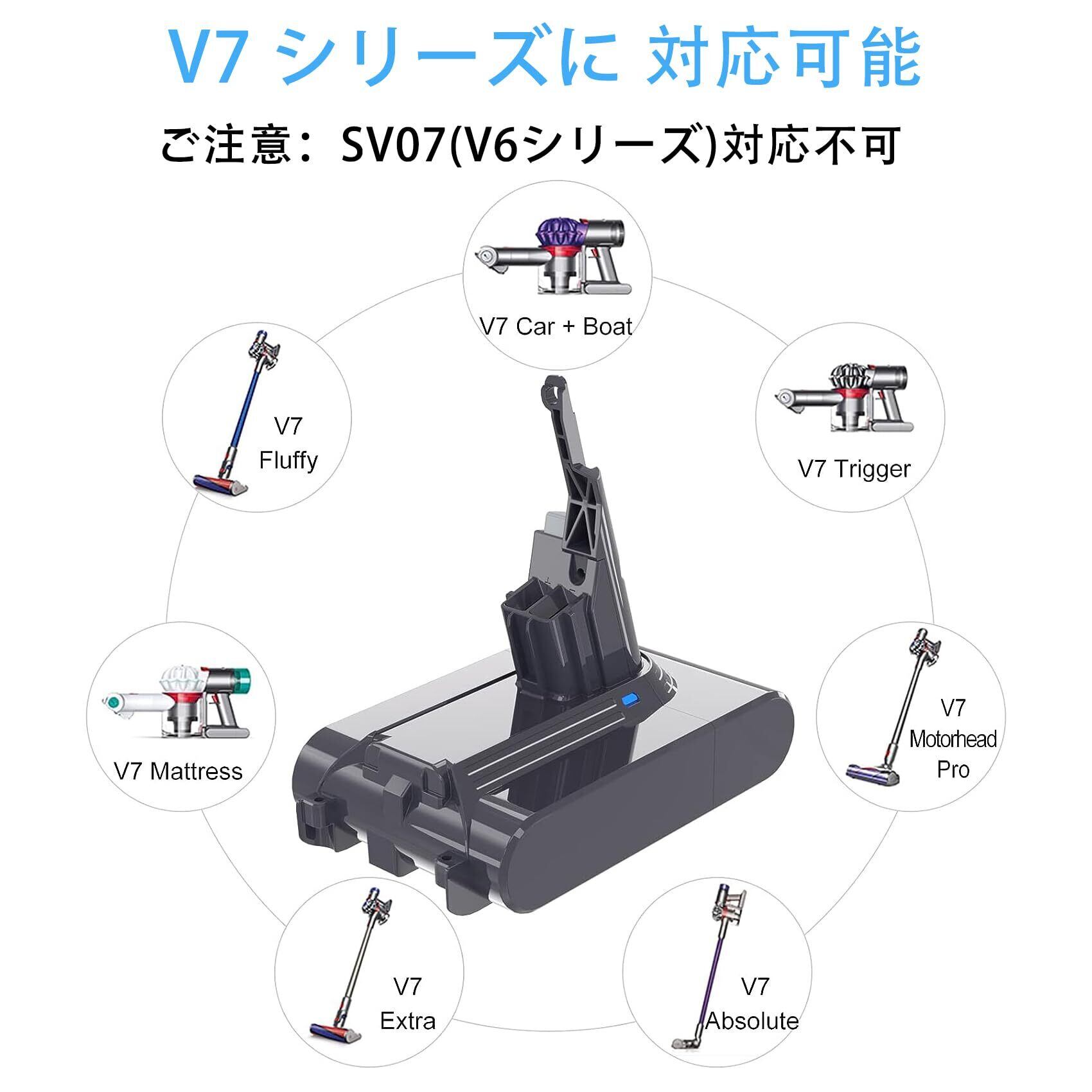 V7 シリーズに 対応可能

ご注意：SV07(V6シリーズ)対応不可

V7 Car + Boat

V7 Fluffy

V7 Trigger

V7 Mattress

V7 Motorhead Pro

V7 Extra

V7 Absolute