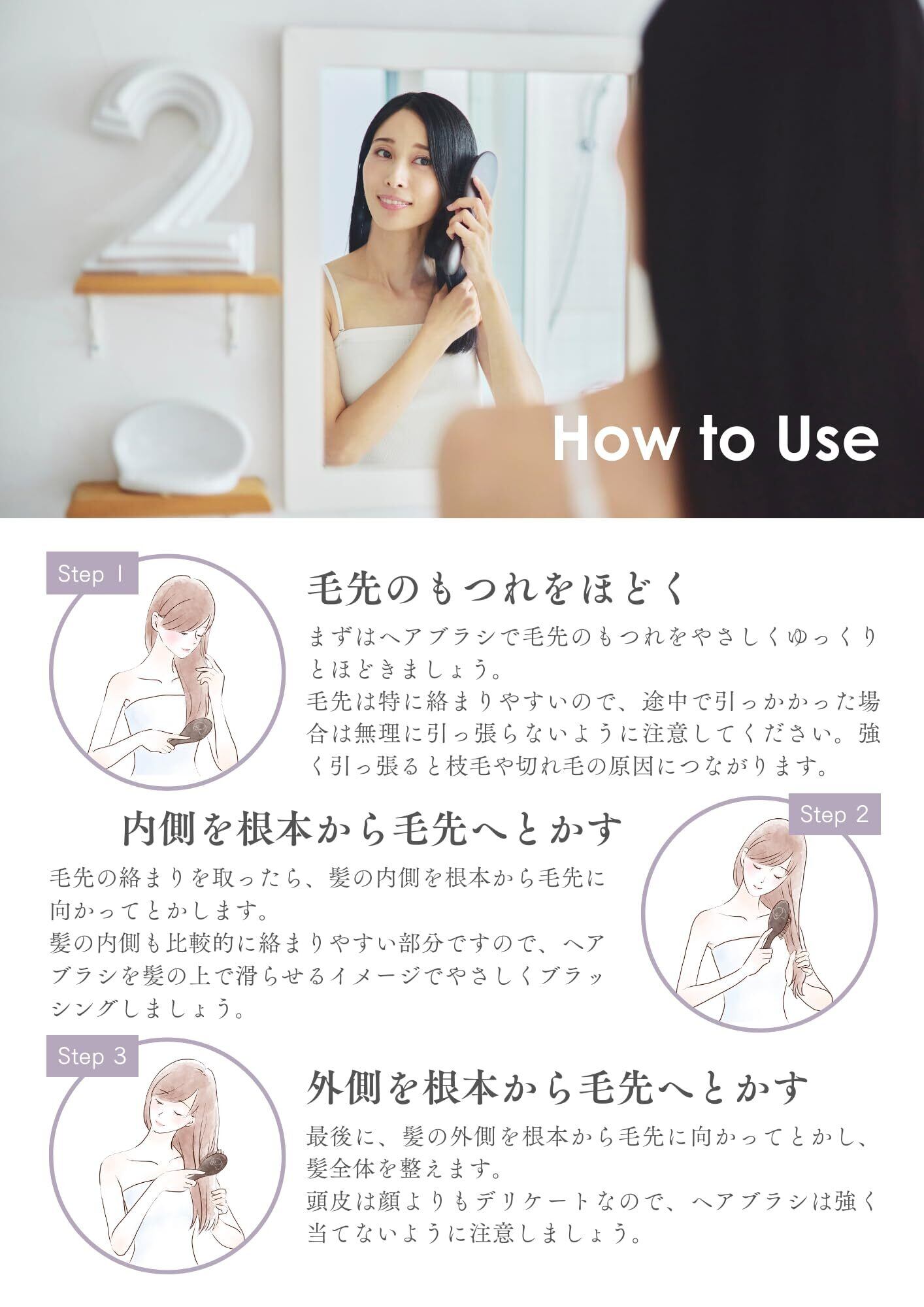 How to Use

Step 1

毛先のもつれをほどく

まずはヘアブラシで毛先のもつれをやさしくゆっくりとほどきましょう。
毛先は特に絡まりやすいので、途中で引っかかった場合は無理に引っ張らないように注意してください。強く引っ張ると枝毛や切れ毛の原因につながります。

Step 2

内側を根本から毛先へとかす

毛先の絡まりを取ったら、髪の内側を根本から毛先に向かってとかします。
髪の内側も比較的に絡まりやすい部分ですので、ヘアブラシを髪の上で滑らせるイメージでやさしくブラッシングしましょう。

Step 3

外側を根本から毛先へとかす

最後に、髪の外側を根本から毛先に向かってとかし、髪全体を整えます。
頭皮は顔よりもデリケートなので、ヘアブラシは強く当てないように注意しましょう。