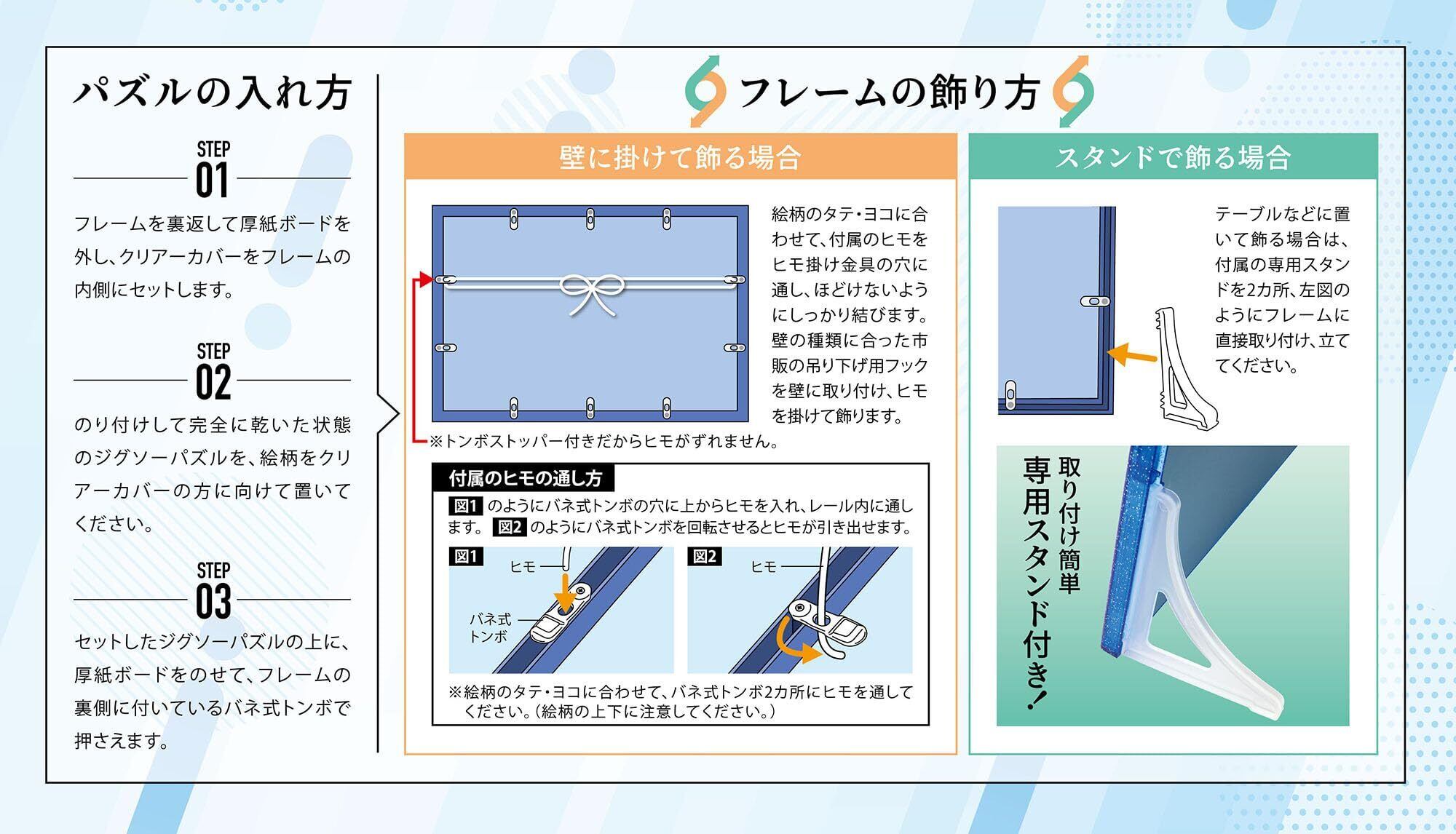 パズルの入れ方

STEP 01

フレームを裏返して厚紙ボードを外し、クリアーカバーをフレームの内側にセットします。

STEP 02

のり付けして完全に乾いた状態のジグソーパズルを、絵柄をクリアーカバーの方に向けて置いてください。

STEP 03

セットしたジグソーパズルの上に、厚紙ボードをのせて、フレームの裏側に付いているバネ式トンボで押さえます。

フレームの飾り方

壁に掛けて飾る場合

絵柄のタテ・ヨコに合わせて、付属のヒモをヒモ掛け金具の穴に通し、ほどけないようにしっかり結びます。壁の種類に合った市販の吊り下げ用フックを壁に取り付け、ヒモを掛けて飾ります。

※トンボストッパー付きだからヒモがずれません。

付属のヒモの通し方

図1 のようにバネ式トンボの穴に上からヒモを入れ、レール内に通します。 図2 のようにバネ式トンボを回転させるとヒモが引き出せます。

図1

ヒモ

バネ式トンボ

図2

ヒモ

※絵柄のタテ・ヨコに合わせて、バネ式トンボ2カ所にヒモを通してください。（絵柄の上下に注意してください。）

スタンドで飾る場合

テーブルなどに置いて飾る場合は、付属の専用スタンドを2カ所、左図のようにフレームに直接取り付け、立ててください。

取り付け簡単
専用スタンド付き！