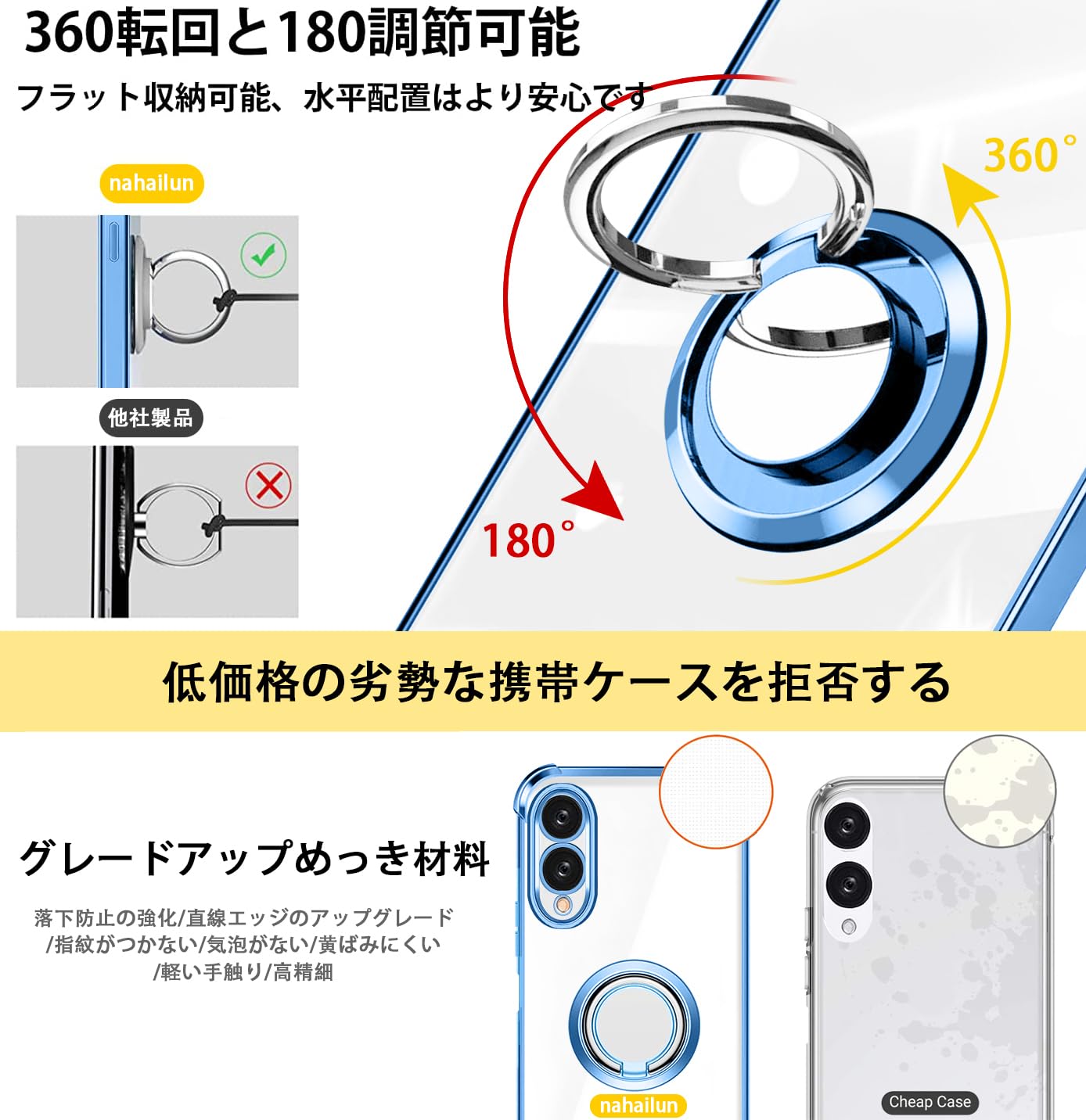 360転回と180調節可能

フラット収納可能、水平配置はより安心です

nahailun

他社製品

360°

180°

低価格の劣勢な携帯ケースを拒否する

グレードアップめっき材料

落下防止の強化/直線エッジのアップグレード/指紋がつかない/気泡がない/黄ばみにくい/軽い手触り/高精細

nahailun

Cheap Case