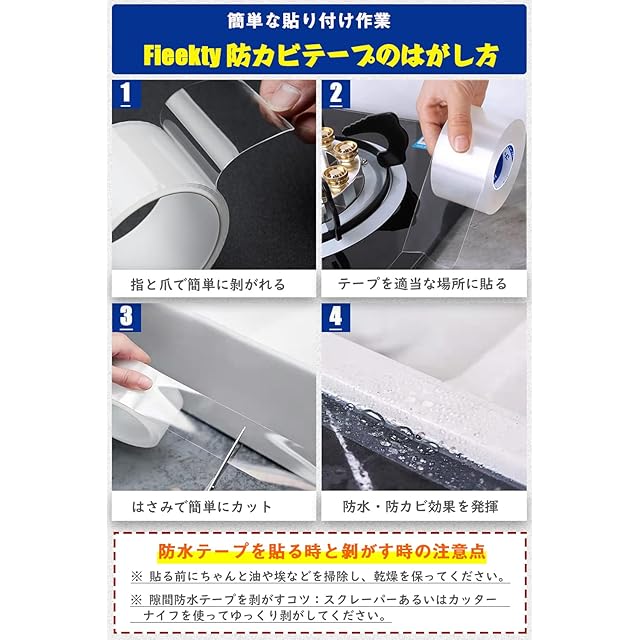 簡単な貼り付け作業

Fieekty 防カビテープのはがし方

1

指と爪で簡単に剥がれる

2

テープを適当な場所に貼る

3

はさみで簡単にカット

4

防水・防カビ効果を発揮

防水テープを貼る時と剥がす時の注意点

※ 貼る前にちゃんと油や埃などを掃除し、乾燥を保ってください。

※ 隙間防水テープを剥がすコツ：スクレーパーあるいはカッターナイフを使ってゆっくり剥がしてください。