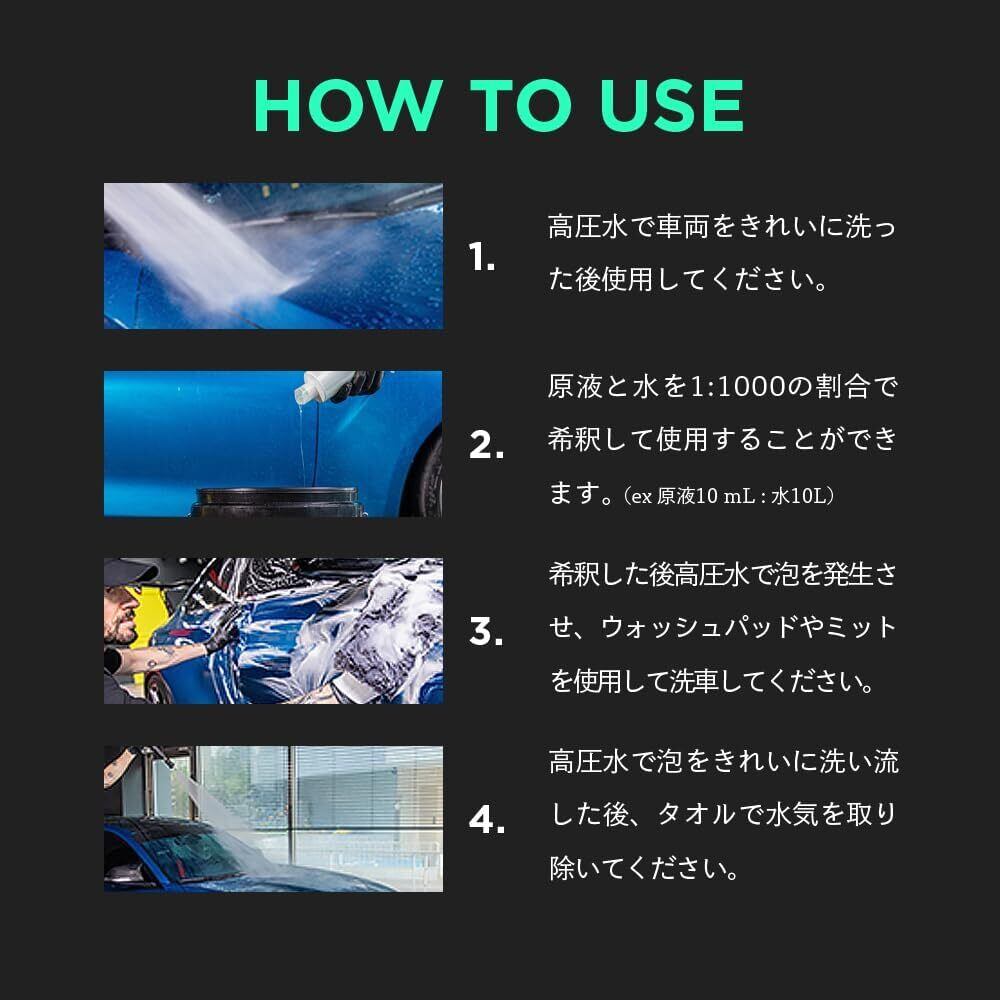 HOW TO USE

1. 高圧水で車両をきれいに洗った後使用してください。

2. 原液と水を1:1000の割合で希釈して使用することができます。（ex 原液10 mL : 水10L）

3. 希釈した後高圧水で泡を発生させ、ウォッシュパッドやミットを使用して洗車してください。

4. 高圧水で泡をきれいに洗い流した後、タオルで水気を取り除いてください。