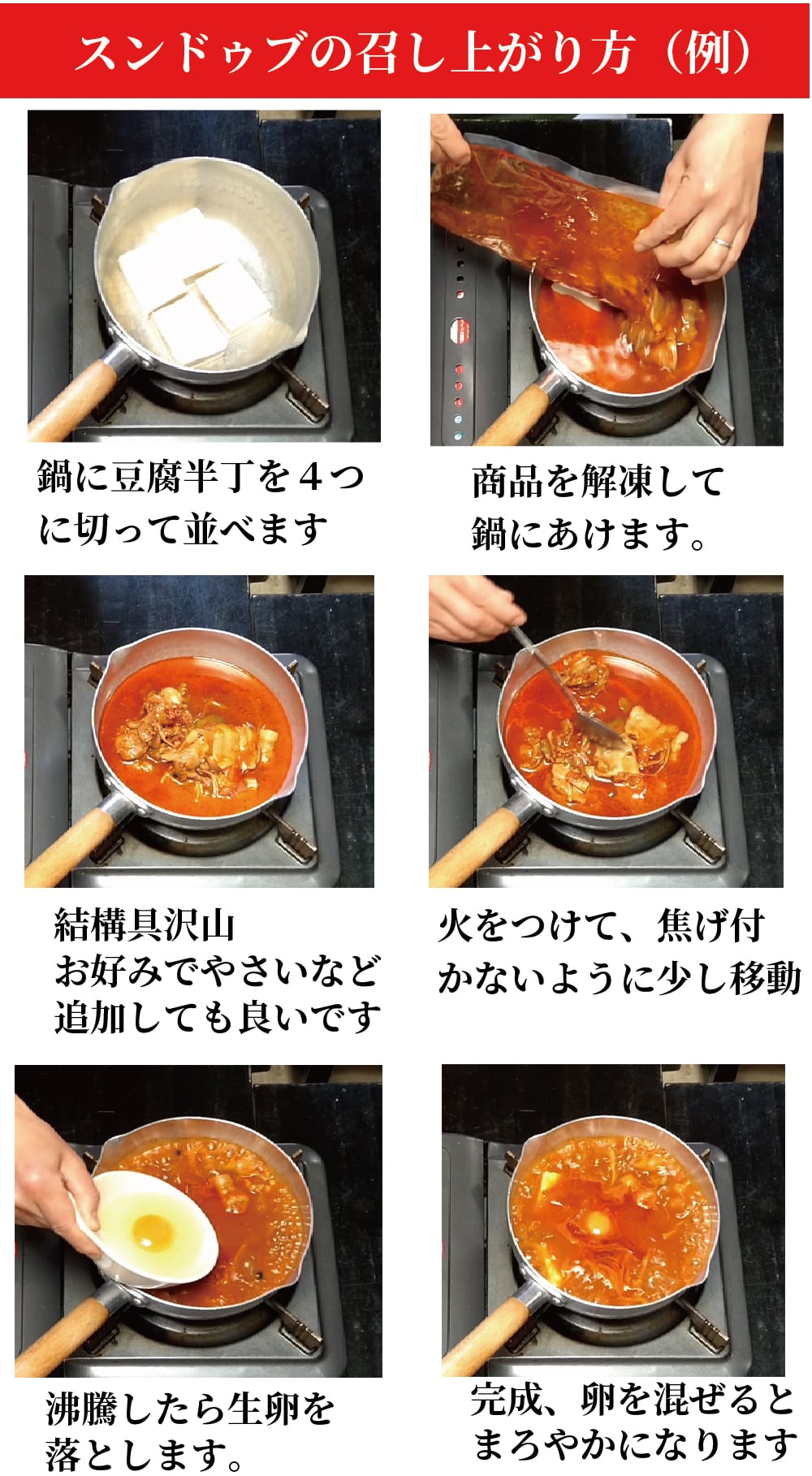 スンドゥブの召し上がり方（例）

鍋に豆腐半丁を４つに切って並べます

商品を解凍して鍋にあけます。

結構具沢山
お好みでやさいなど追加しても良いです

火をつけて、焦げ付かないように少し移動

沸騰したら生卵を落とします。

完成、卵を混ぜるとまろやかになります