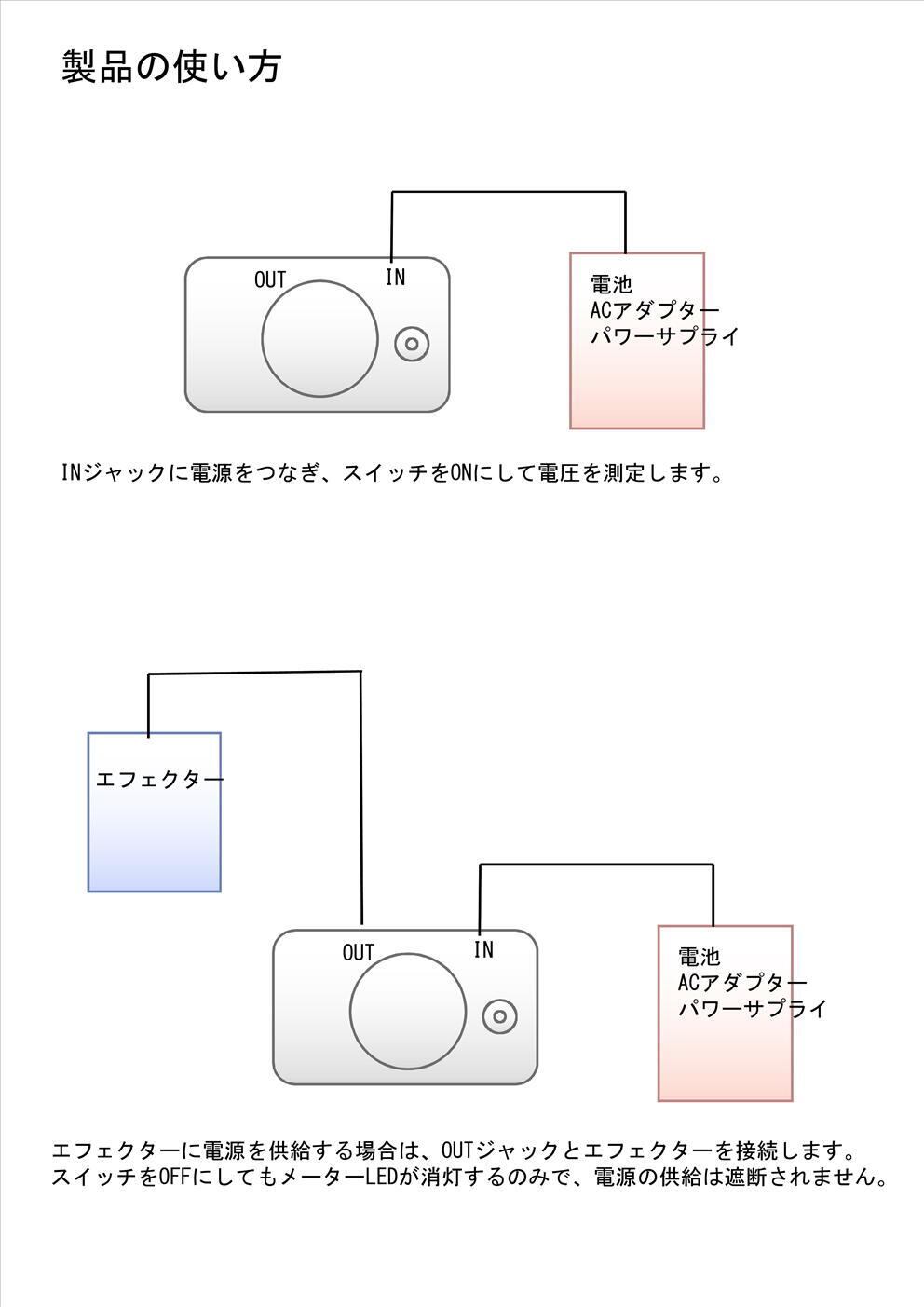 製品の使い方

OUT
IN

電池
ACアダプター
パワーサプライ

INジャックに電源をつなぎ、スイッチをONにして電圧を測定します。

エフェクター

OUT
IN

電池
ACアダプター
パワーサプライ

エフェクターに電源を供給する場合は、OUTジャックとエフェクターを接続します。
スイッチをOFFにしてもメーターLEDが消灯するのみで、電源の供給は遮断されません。