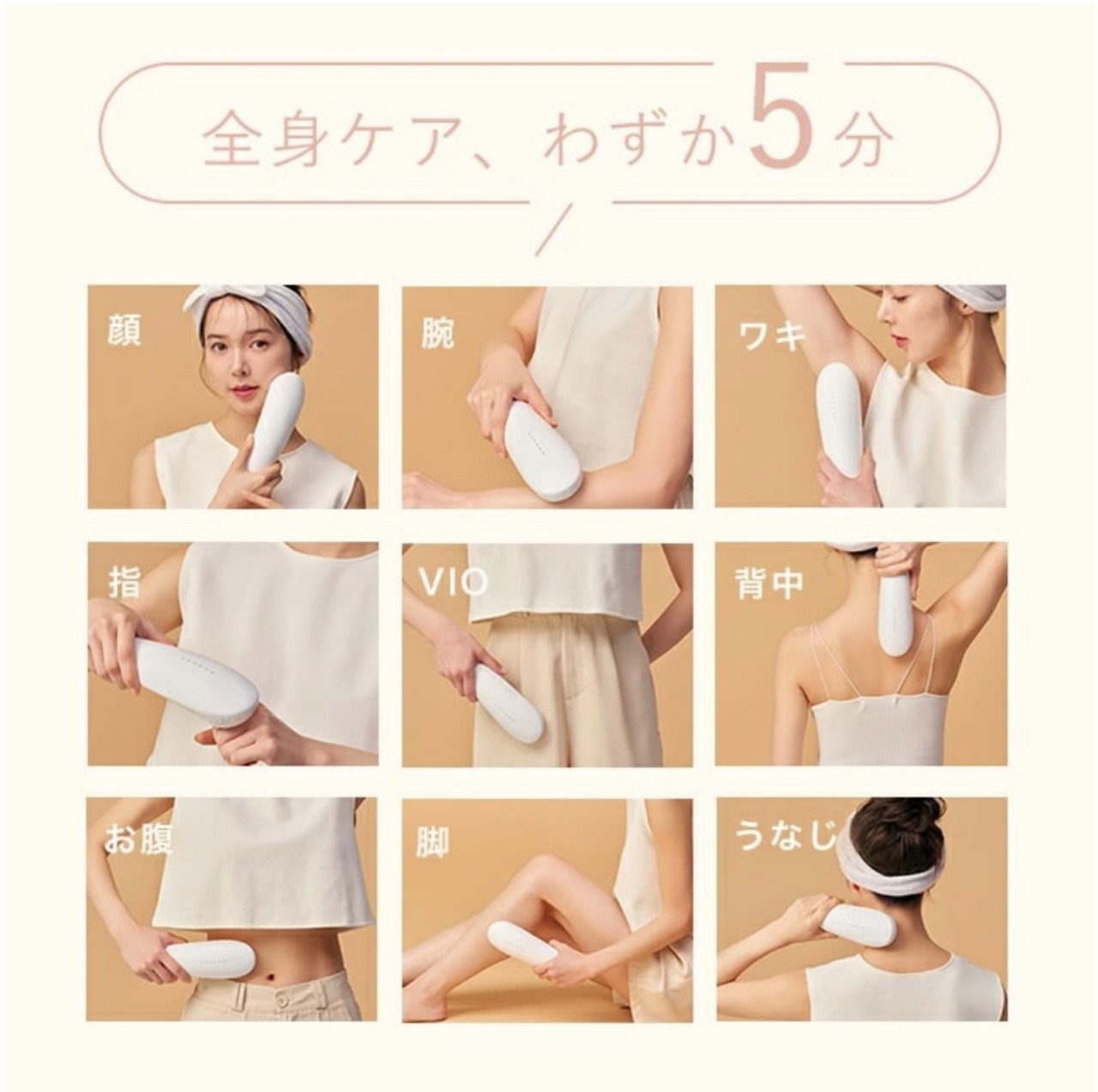 全身ケア、わずか5分

顔

腕

ワキ

指

VIO

背中

お腹

脚

うなじ