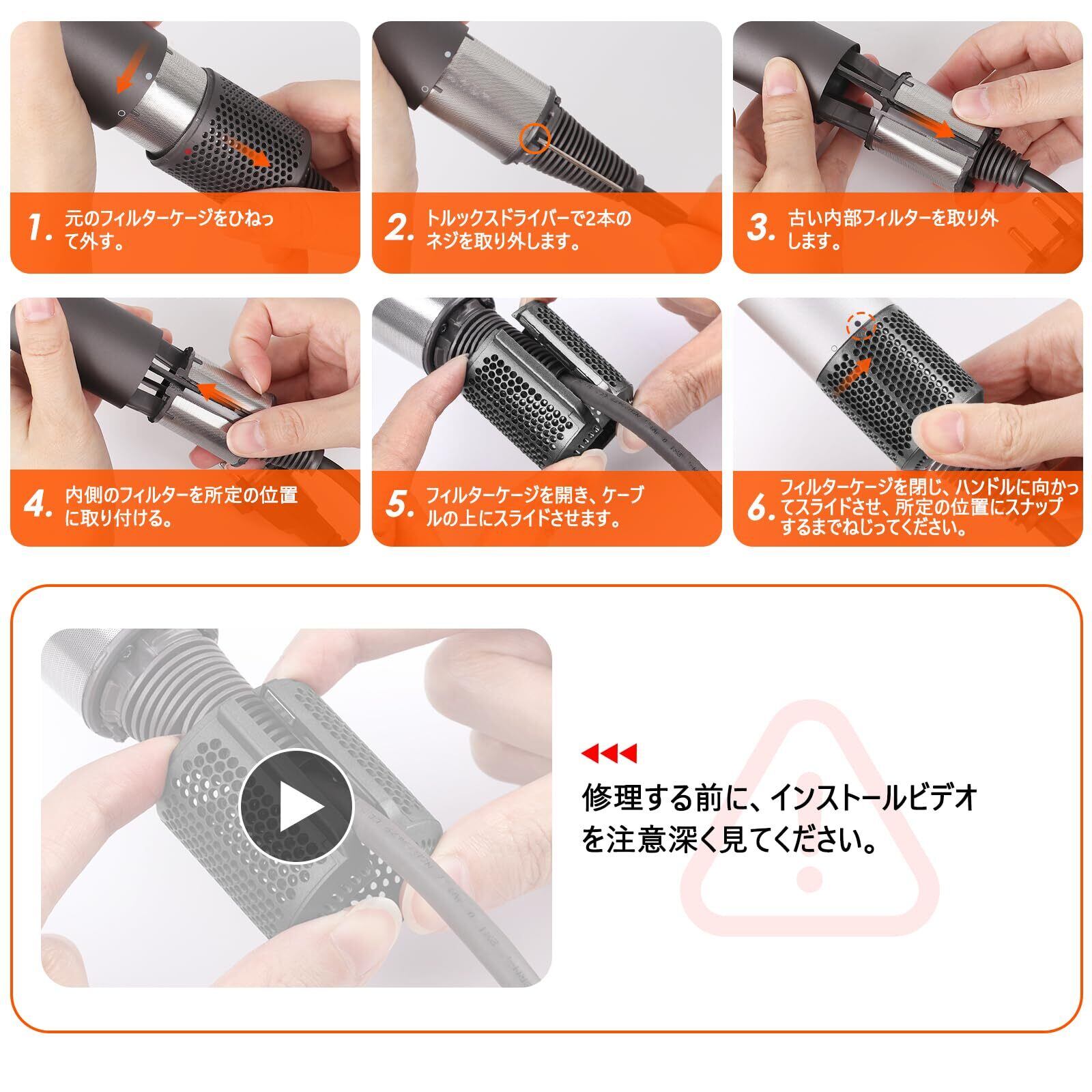 1. 元のフィルターケージをひねって外す。

2. トルックスドライバーで2本のネジを取り外します。

3. 古い内部フィルターを取り外します。

4. 内側のフィルターを所定の位置に取り付ける。

5. フィルターケージを開き、ケーブルの上にスライドさせます。

6. フィルターケージを閉じ、ハンドルに向かってスライドさせ、所定の位置にスナップするまでねじってください。

修理する前に、インストールビデオを注意深く見てください。