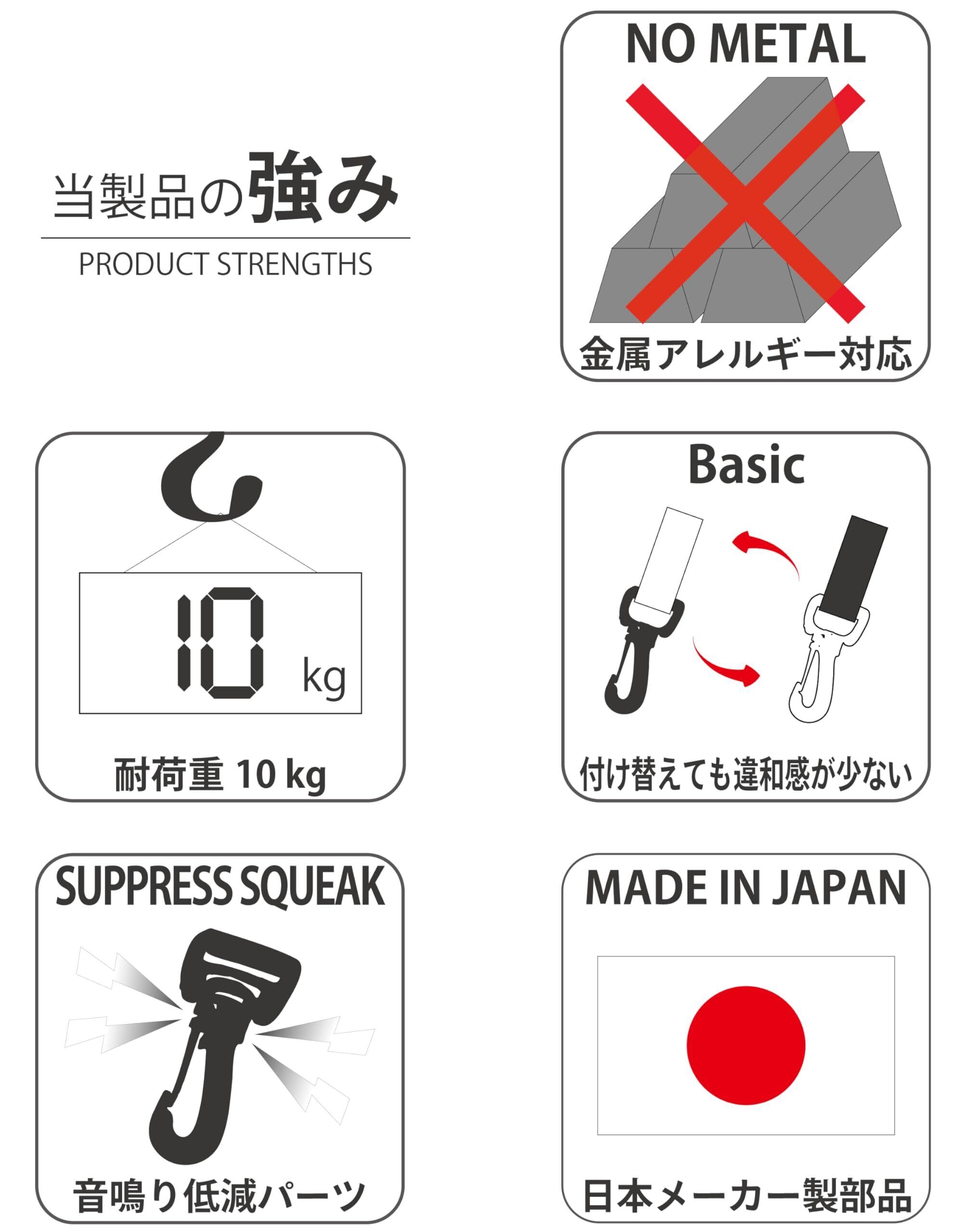 当製品の強み

PRODUCT STRENGTHS

NO METAL

金属アレルギー対応

10 kg

耐荷重 10 kg

Basic

付け替えても違和感が少ない

SUPPRESS SQUEAK

音鳴り低減パーツ

MADE IN JAPAN

日本メーカー製部品