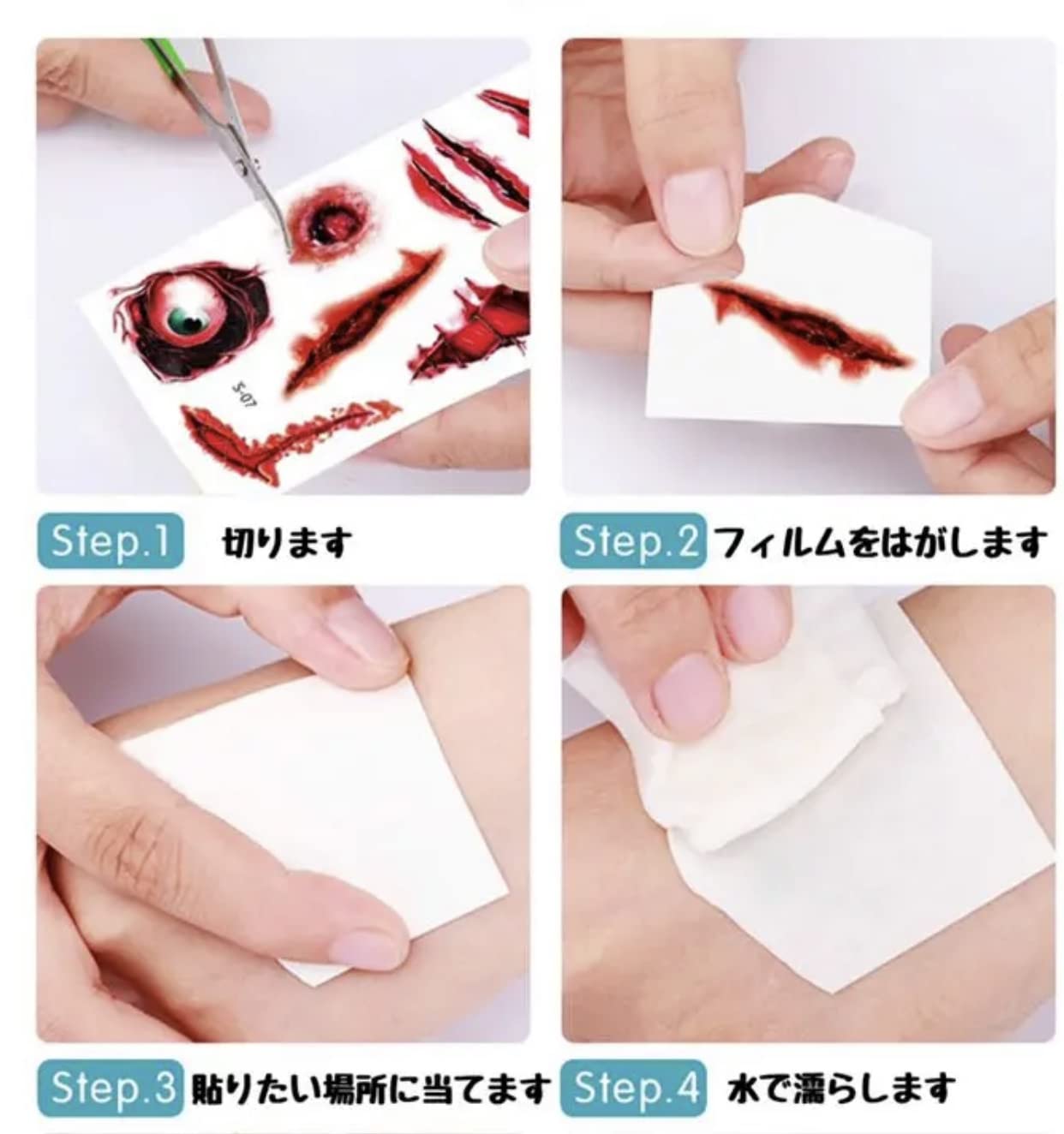 S-07

Step.1 切ります

Step.2 フィルムをはがします

Step.3 貼りたい場所に当てます

Step.4 水で濡らします