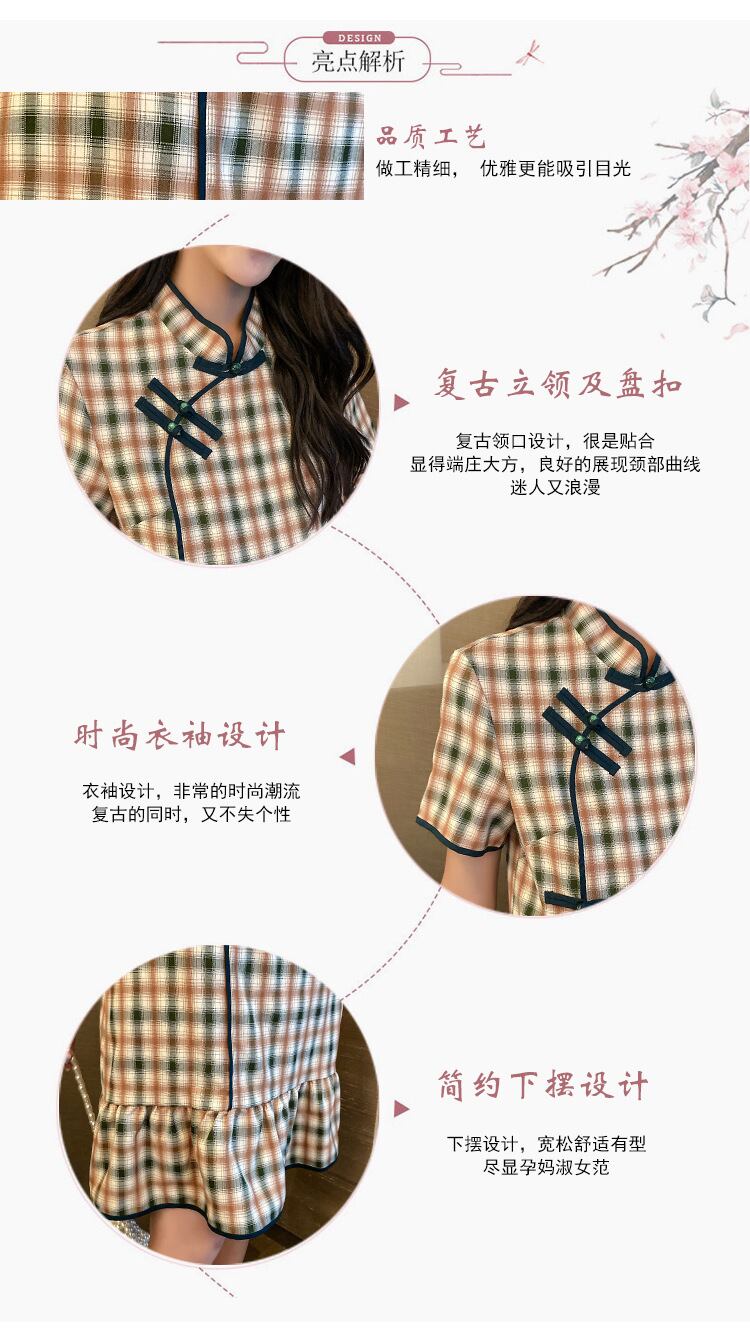 DESIGN
亮点解析

品质工艺
做工精细， 优雅更能吸引目光

复古立领及盘扣
复古领口设计，很是贴合
显得端庄大方，良好的展现颈部曲线
迷人又浪漫

时尚衣袖设计
衣袖设计，非常的时尚潮流
复古的同时，又不失个性

简约下摆设计
下摆设计，宽松舒适有型
尽显孕妈淑女范