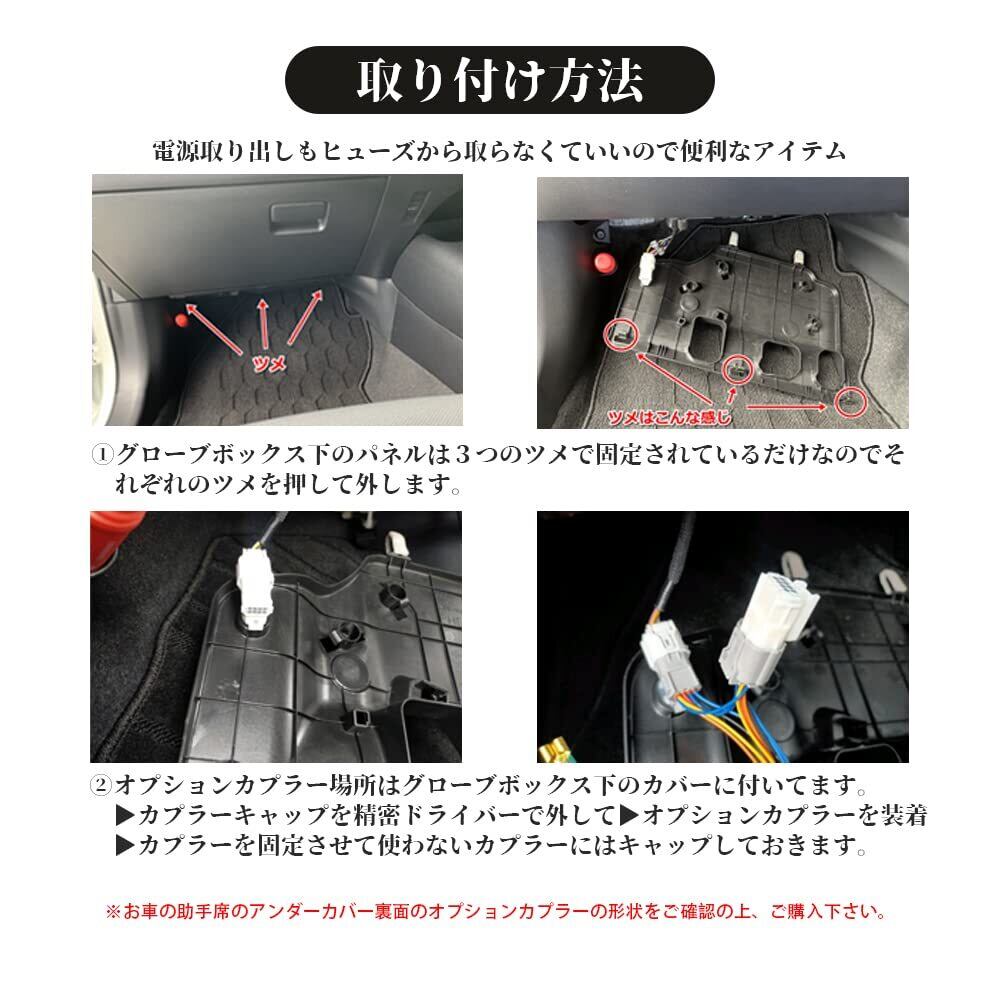 取り付け方法

電源取り出しもヒューズから取らなくていいので便利なアイテム

ツメ

ツメはこんな感じ

①グローブボックス下のパネルは３つのツメで固定されているだけなのでそれぞれのツメを押して外します。

②オプションカプラー場所はグローブボックス下のカバーに付いてます。
▶カプラーキャップを精密ドライバーで外して▶オプションカプラーを装着
▶カプラーを固定させて使わないカプラーにはキャップしておきます。

※お車の助手席のアンダーカバー裏面のオプションカプラーの形状をご確認の上、ご購入下さい。