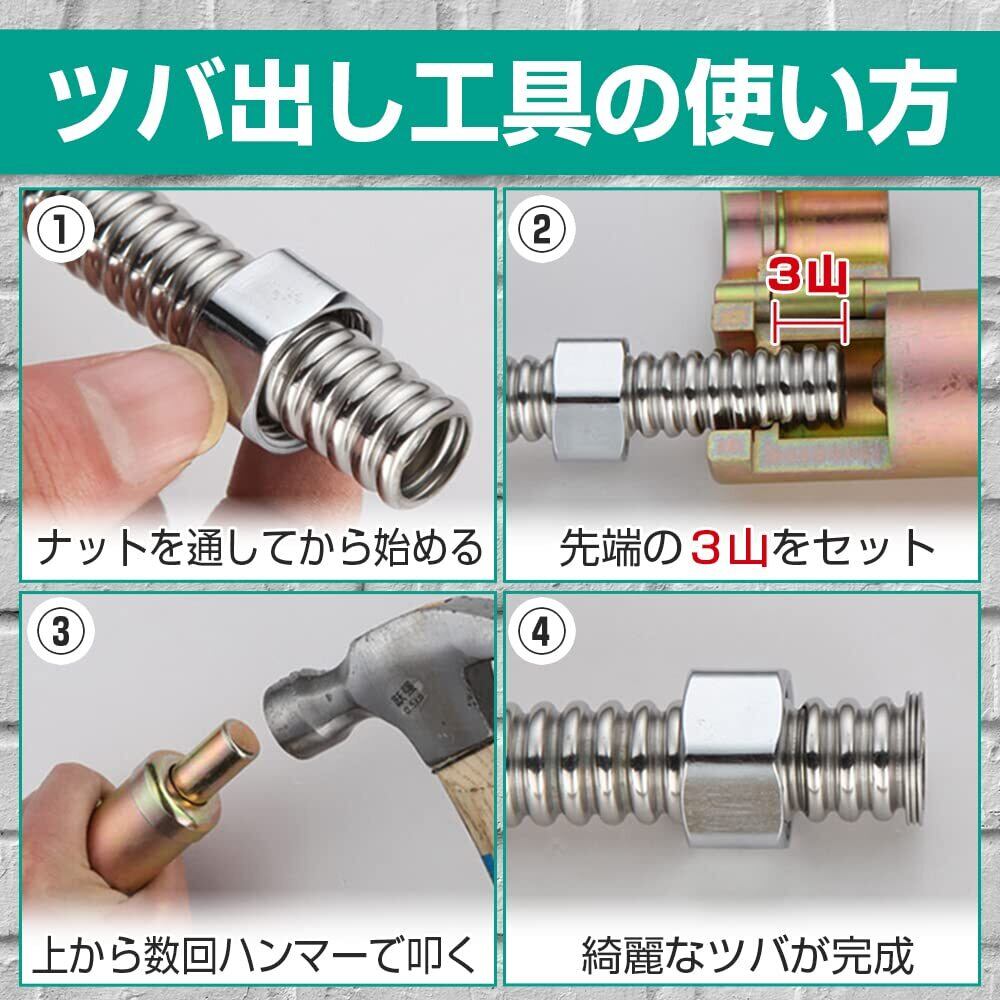 ツバ出し工具の使い方

①

ナットを通してから始める

②

3山

先端の3山をセット

③

上から数回ハンマーで叩く

④

綺麗なツバが完成