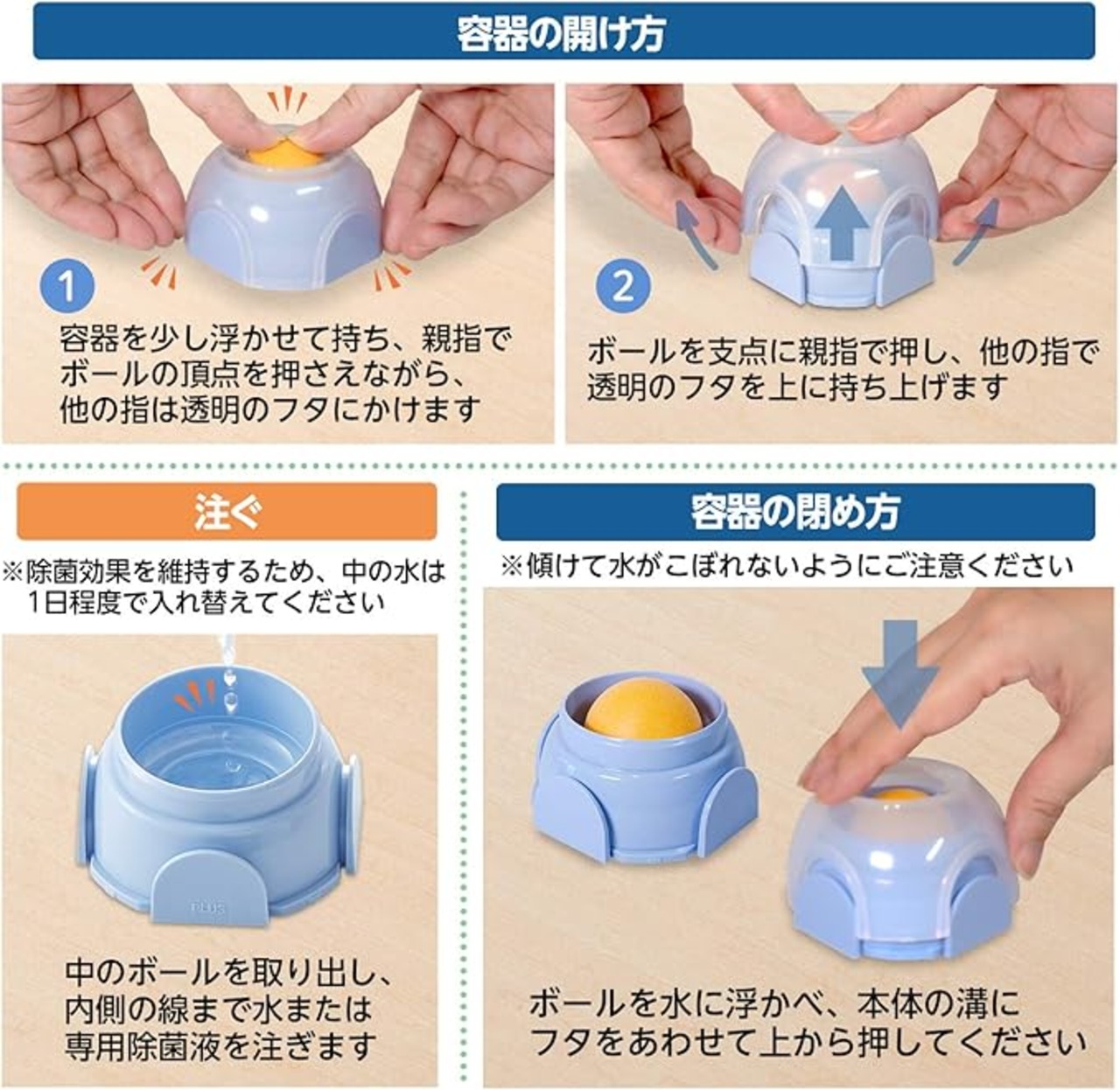 容器の開け方

1
容器を少し浮かせて持ち、親指でボールの頂点を押さえながら、他の指は透明のフタにかけます

2
ボールを支点に親指で押し、他の指で透明のフタを上に持ち上げます

注ぐ

※除菌効果を維持するため、中の水は1日程度で入れ替えてください

PLUS

中のボールを取り出し、内側の線まで水または専用除菌液を注ぎます

容器の閉め方

※傾けて水がこぼれないようにご注意ください

ボールを水に浮かべ、本体の溝にフタをあわせて上から押してください