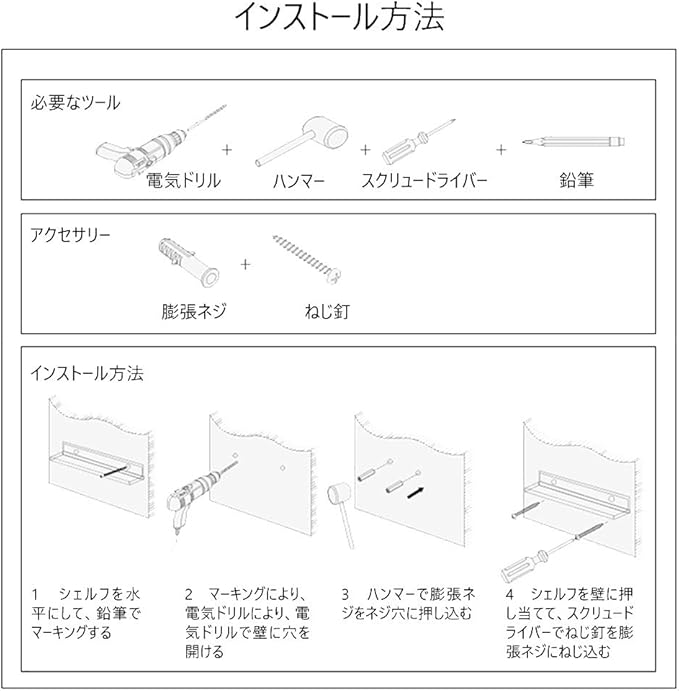 インストール方法

必要なツール

電気ドリル + ハンマー + スクリュードライバー + 鉛筆

アクセサリー

膨張ネジ + ねじ釘

インストール方法

1 シェルフを水平にして、鉛筆でマーキングする

2 マーキングにより、電気ドリルにより、電気ドリルで壁に穴を開ける

3 ハンマーで膨張ネジをネジ穴に押し込む

4 シェルフを壁に押し当てて、スクリュードライバーでねじ釘を膨張ネジにねじ込む