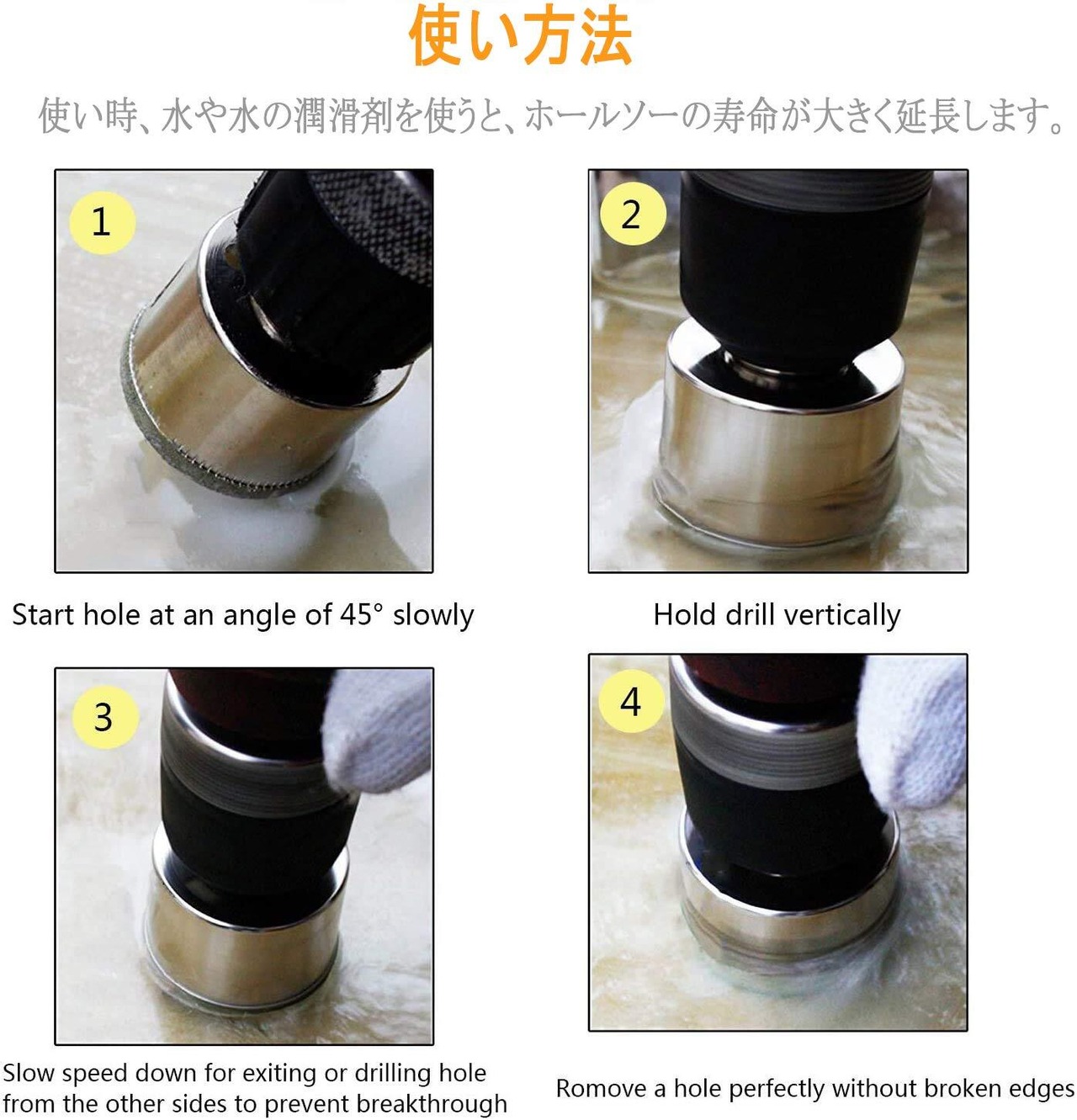 使い方法

使い時、水や水の潤滑剤を使うと、ホールソーの寿命が大きく延長します。

1

Start hole at an angle of 45° slowly

2

Hold drill vertically

3

Slow speed down for exiting or drilling hole from the other sides to prevent breakthrough

4

Romove a hole perfectly without broken edges