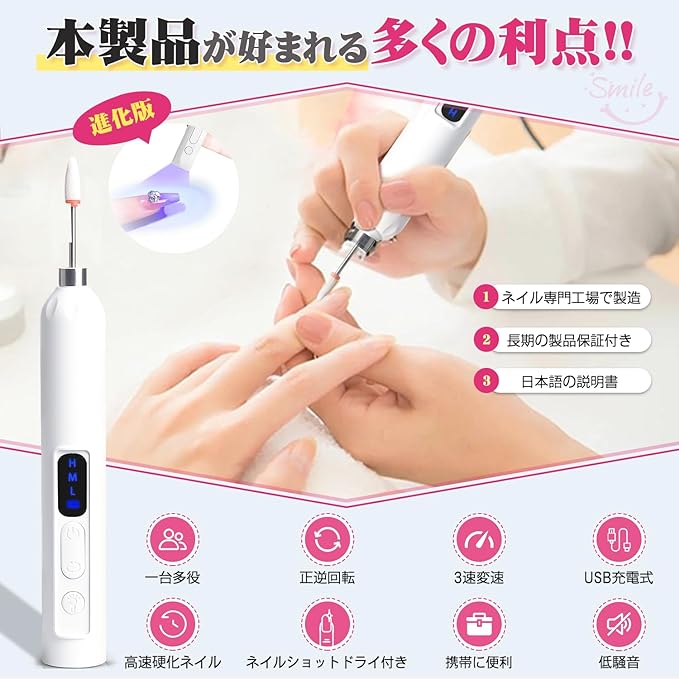 本製品が好まれる多くの利点!!

Smile

進化版

1 ネイル専門工場で製造

2 長期の製品保証付き

3 日本語の説明書

H
M
L

一台多役

正逆回転

3速変速

USB充電式

高速硬化ネイル

ネイルショットドライ付き

携帯に便利

低騒音