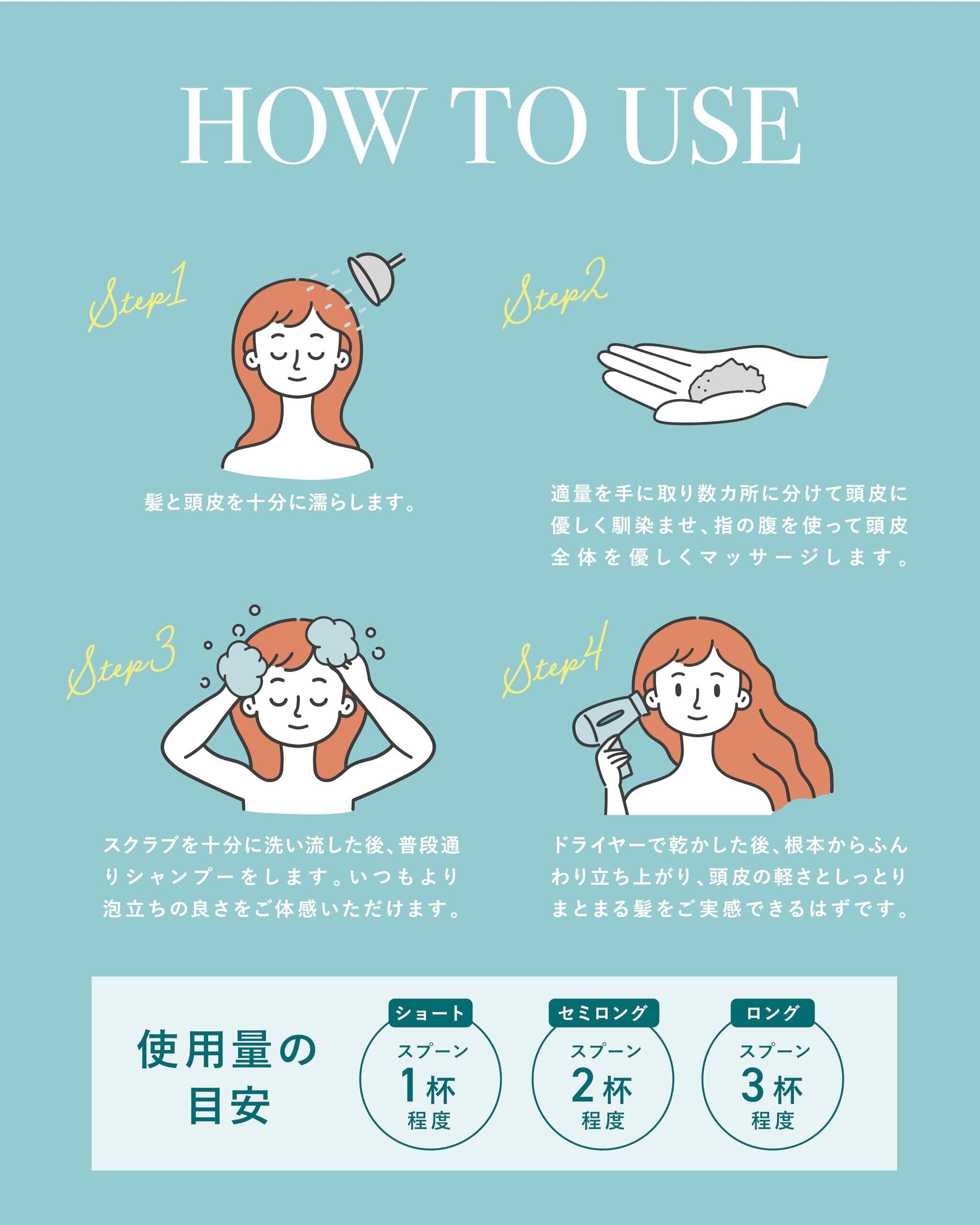 HOW TO USE

Step1

髪と頭皮を十分に濡らします。

Step2

適量を手に取り数カ所に分けて頭皮に優しく馴染ませ、指の腹を使って頭皮全体を優しくマッサージします。

Step3

スクラブを十分に洗い流した後、普段通りシャンプーをします。いつもより泡立ちの良さをご体感いただけます。

Step4

ドライヤーで乾かした後、根本からふんわり立ち上がり、頭皮の軽さとしっとりまとまる髪をご実感できるはずです。

使用量の目安

ショート
スプーン
1杯
程度

セミロング
スプーン
2杯
程度

ロング
スプーン
3杯
程度