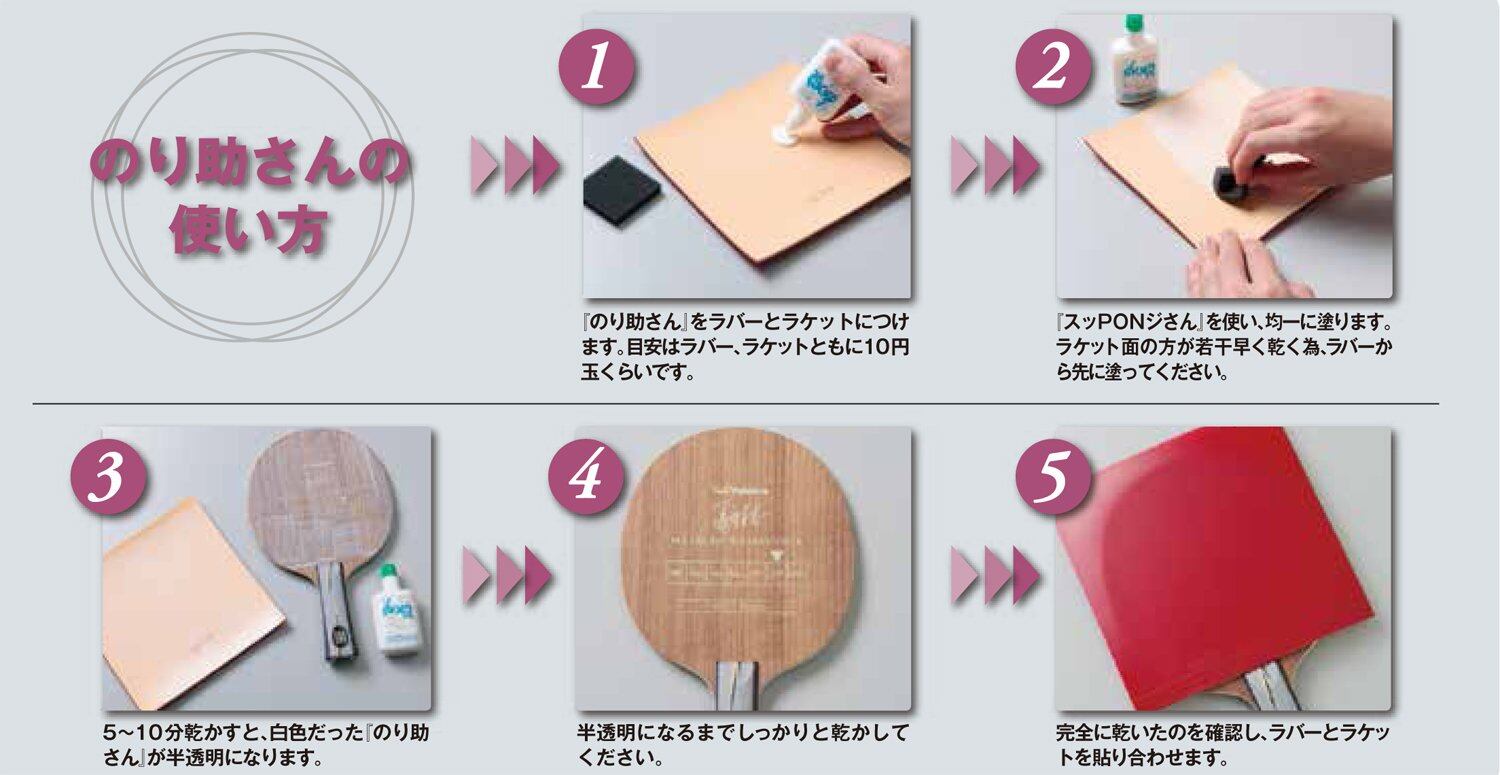 のり助さんの使い方

1

『のり助さん』をラバーとラケットにつけます。目安はラバー、ラケットともに10円玉くらいです。

2

『スッPONジさん』を使い、均一に塗ります。ラケット面の方が若干早く乾く為、ラバーから先に塗ってください。

3

5~10分乾かすと、白色だった『のり助さん』が半透明になります。

4

半透明になるまでしっかりと乾かしてください。

5

完全に乾いたのを確認し、ラバーとラケットを貼り合わせます。