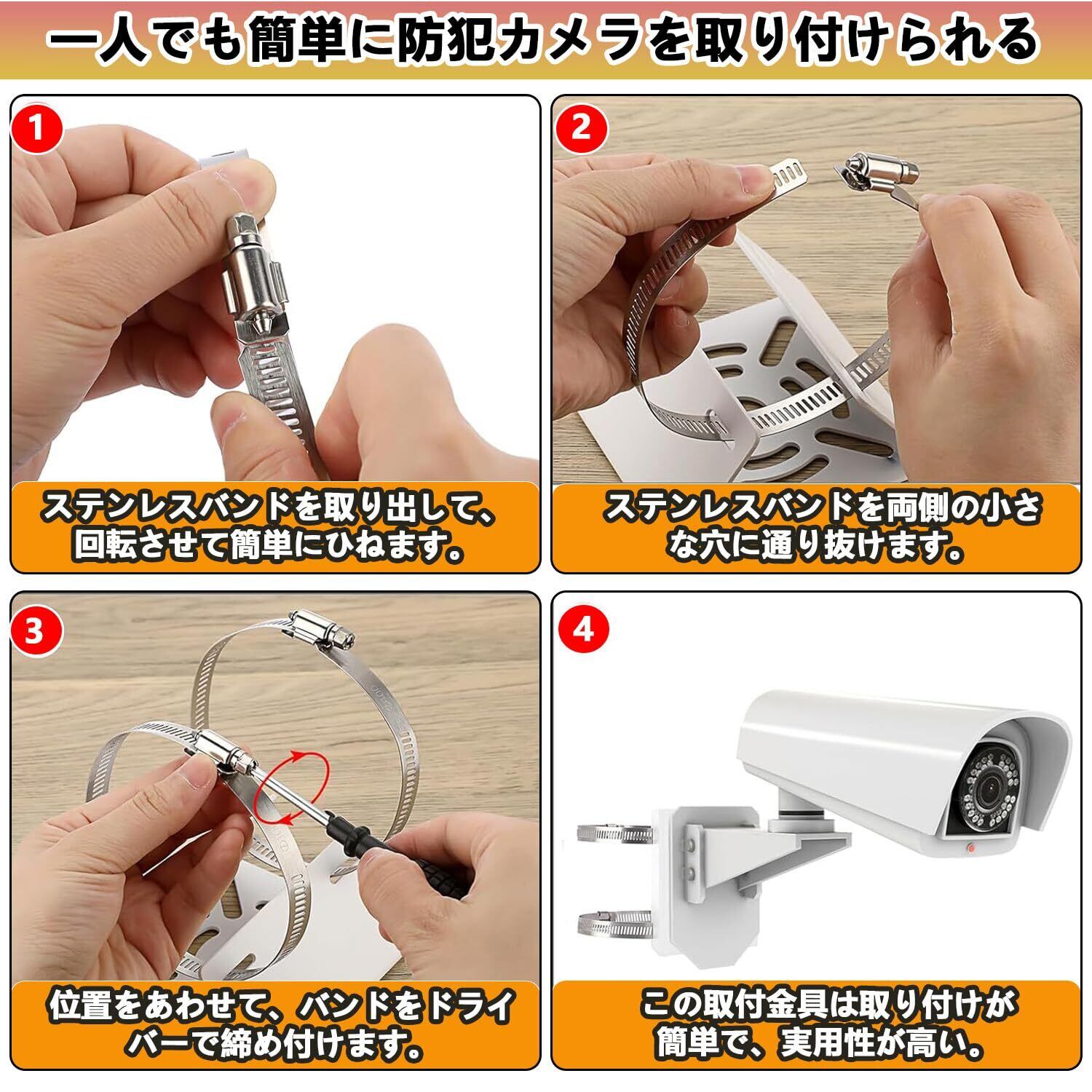 一人でも簡単に防犯カメラを取り付けられる

1

ステンレスバンドを取り出して、回転させて簡単にひねます。

2

ステンレスバンドを両側の小さな穴に通り抜けます。

3

位置をあわせて、バンドをドライバーで締め付けます。

4

この取付金具は取り付けが簡単で、実用性が高い。