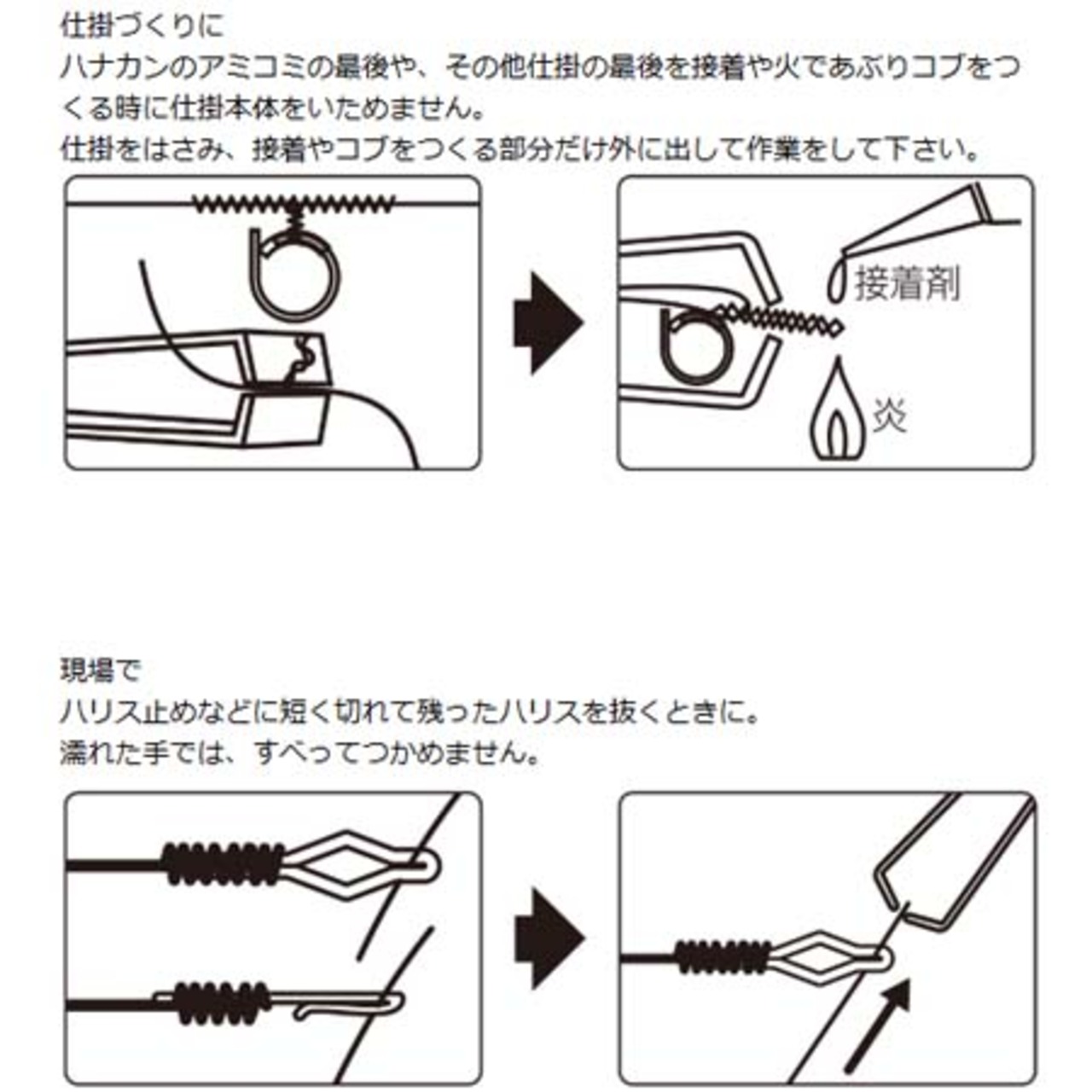 仕掛づくりに
ハナカンのアミコミの最後や、その他仕掛の最後を接着や火であぶりコブをつくる時に仕掛本体をいためません。
仕掛をはさみ、接着やコブをつくる部分だけ外に出して作業をして下さい。

接着剤

炎

現場で
ハリス止めなどに短く切れて残ったハリスを抜くときに。
濡れた手では、すべってつかめません。