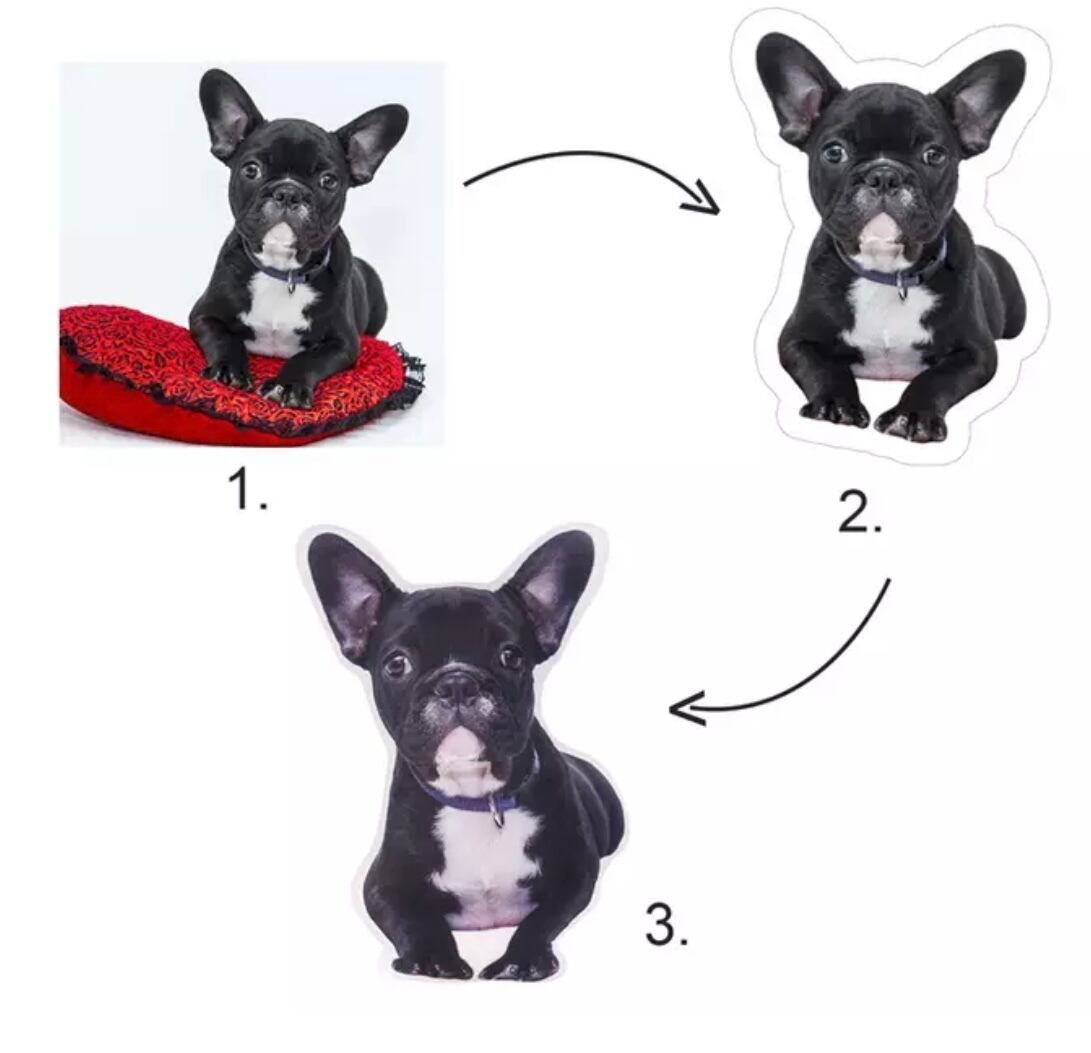 1.

2.

3.