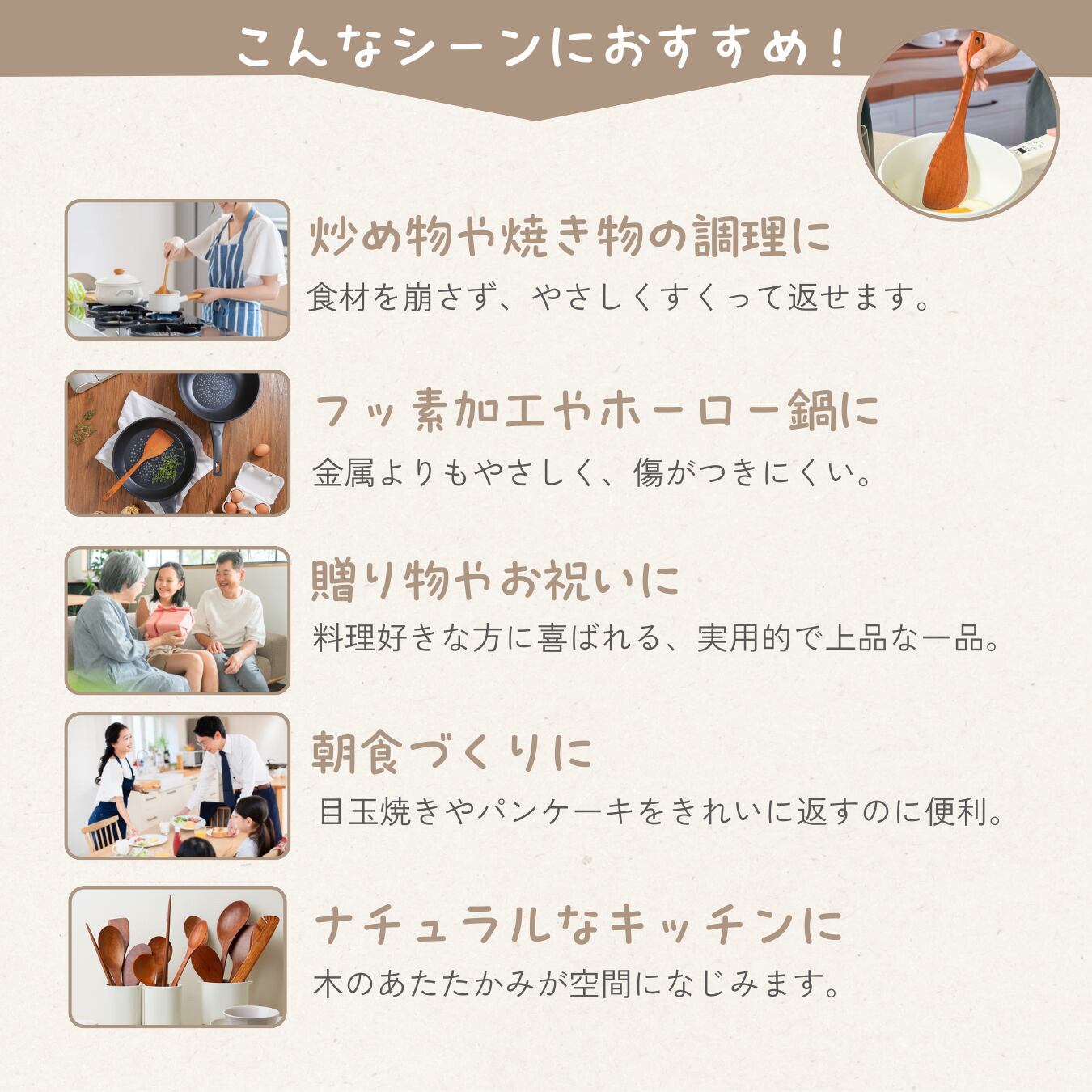 こんなシーンにおすすめ！

炒め物や焼き物の調理に
食材を崩さず、やさしくすくって返せます。

フッ素加工やホーロー鍋に
金属よりもやさしく、傷がつきにくい。

贈り物やお祝いに
料理好きな方に喜ばれる、実用的で上品な一品。

朝食づくりに
目玉焼きやパンケーキをきれいに返すのに便利。

ナチュラルなキッチンに
木のあたたかみが空間になじみます。